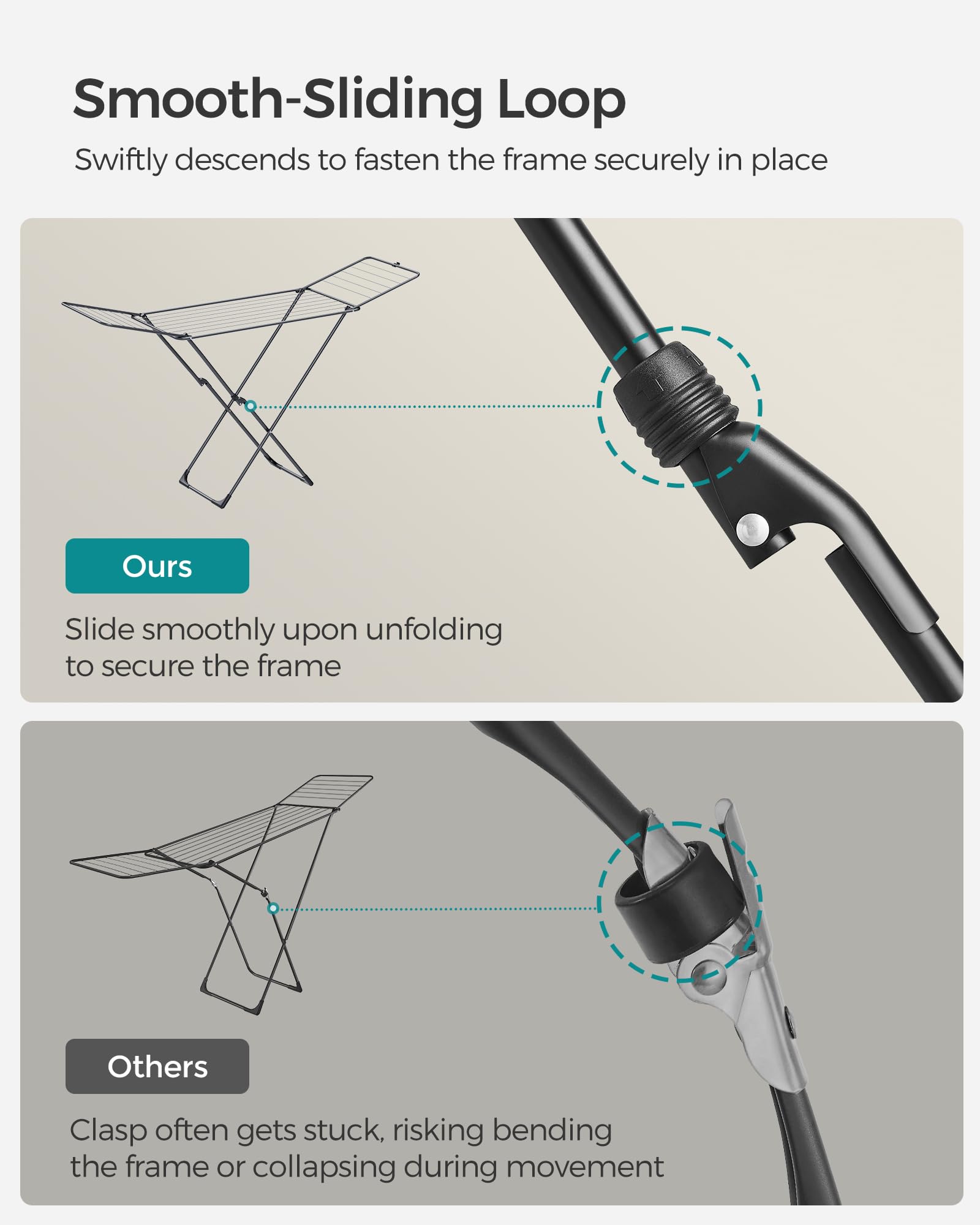 Smooth-Sliding Loop

Swiftly descends to fasten the frame securely in place

Ours

Slide smoothly upon unfolding to secure the frame

Others

Clasp often gets stuck, risking bending the frame or collapsing during movement