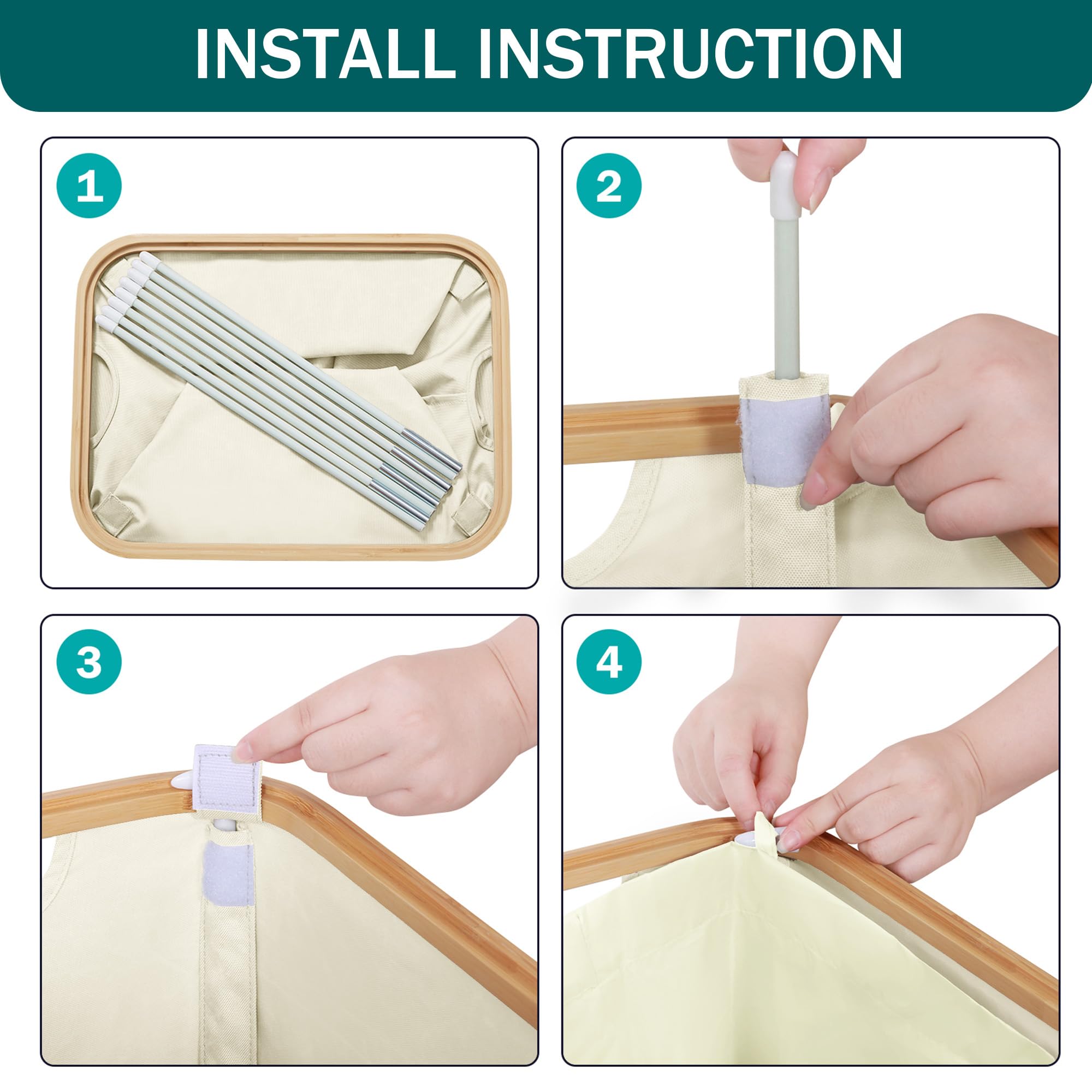 INSTALL INSTRUCTION

1

2

3

4