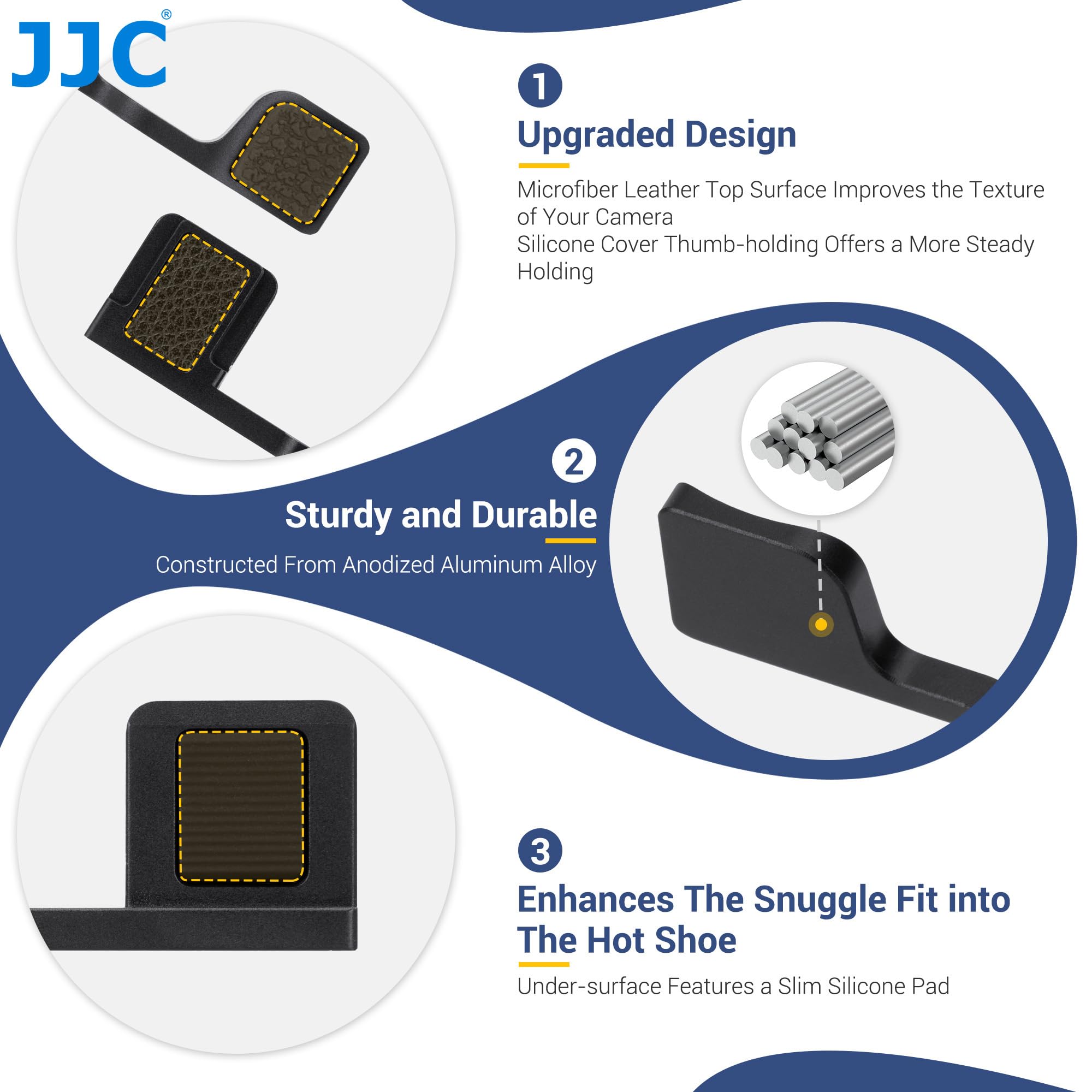 JJC®

1
Upgraded Design

Microfiber Leather Top Surface Improves the Texture of Your Camera
Silicone Cover Thumb-holding Offers a More Steady Holding

2
Sturdy and Durable

Constructed From Anodized Aluminum Alloy

3
Enhances The Snuggle Fit into The Hot Shoe

Under-surface Features a Slim Silicone Pad