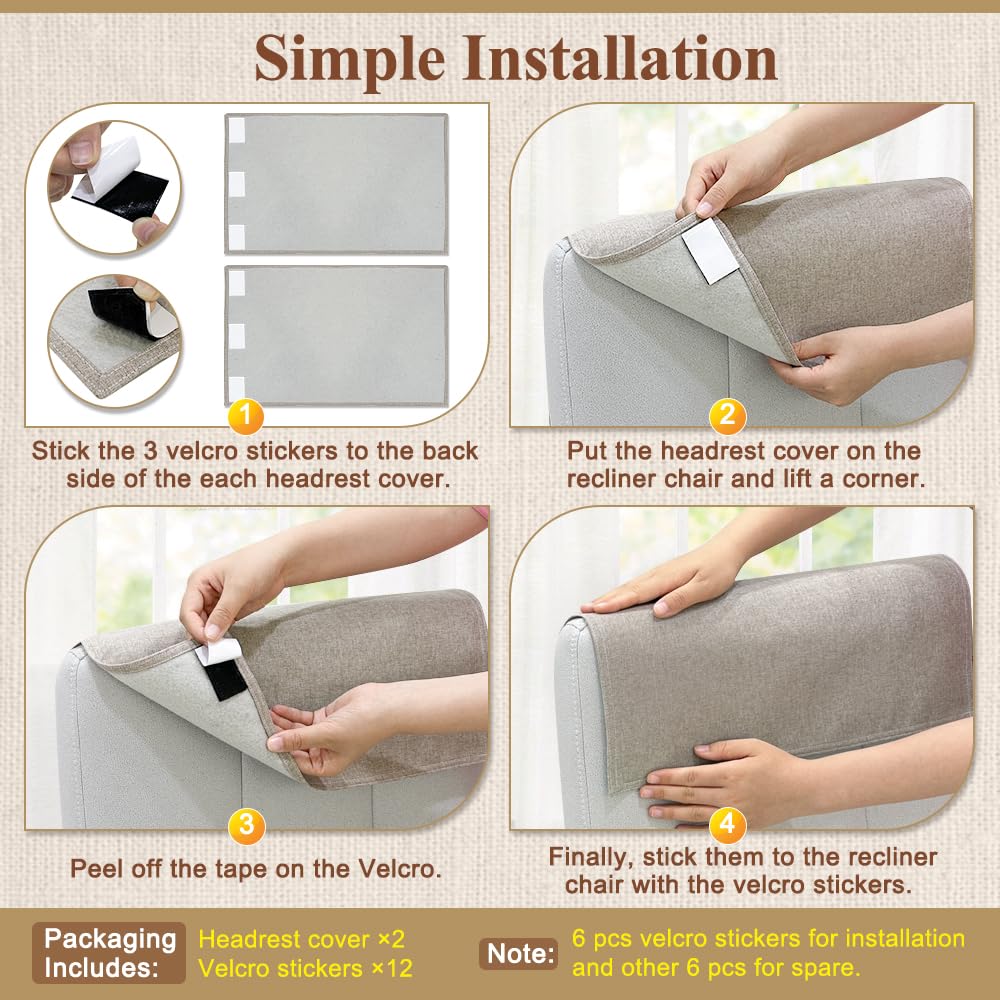 Simple Installation

1

Stick the 3 velcro stickers to the back side of the each headrest cover.

2

Put the headrest cover on the recliner chair and lift a corner.

3

Peel off the tape on the Velcro.

4

Finally, stick them to the recliner chair with the velcro stickers.

Packaging Includes:

Headrest cover ×2
Velcro stickers ×12

Note:

6 pcs velcro stickers for installation and other 6 pcs for spare.