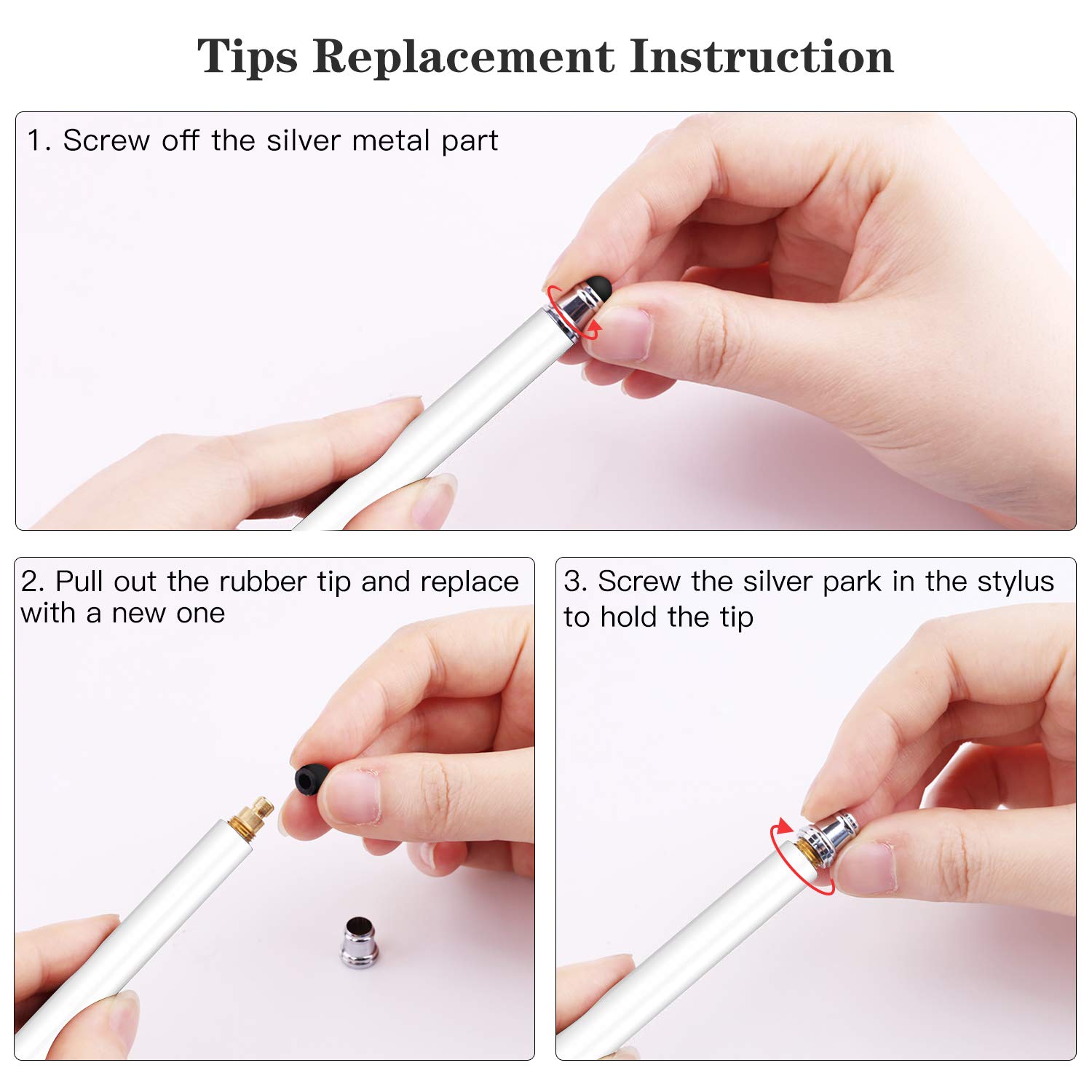 Tips Replacement Instruction

1. Screw off the silver metal part

2. Pull out the rubber tip and replace with a new one

3. Screw the silver park in the stylus to hold the tip