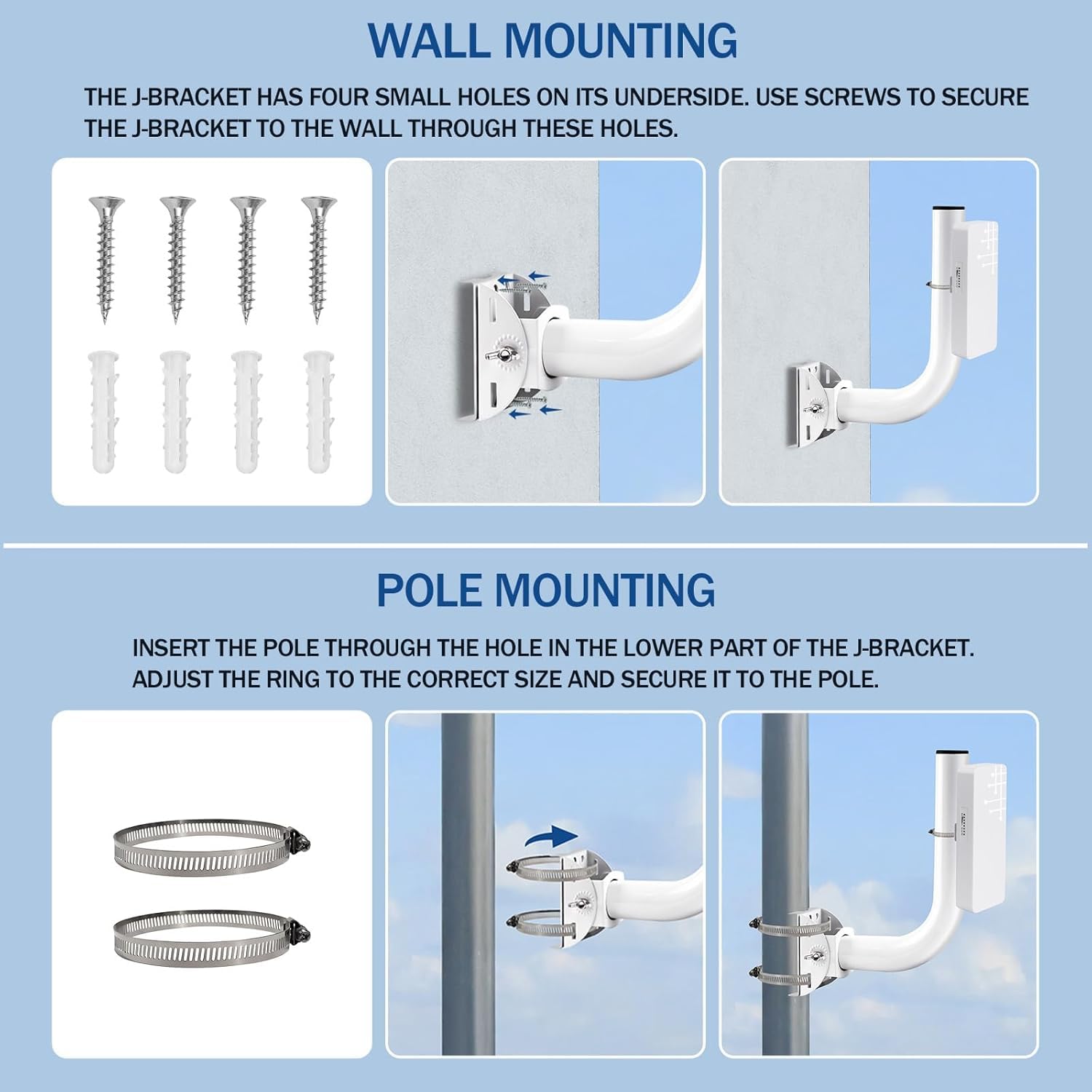 WALL MOUNTING

THE J-BRACKET HAS FOUR SMALL HOLES ON ITS UNDERSIDE. USE SCREWS TO SECURE THE J-BRACKET TO THE WALL THROUGH THESE HOLES.

POLE MOUNTING

INSERT THE POLE THROUGH THE HOLE IN THE LOWER PART OF THE J-BRACKET. ADJUST THE RING TO THE CORRECT SIZE AND SECURE IT TO THE POLE.