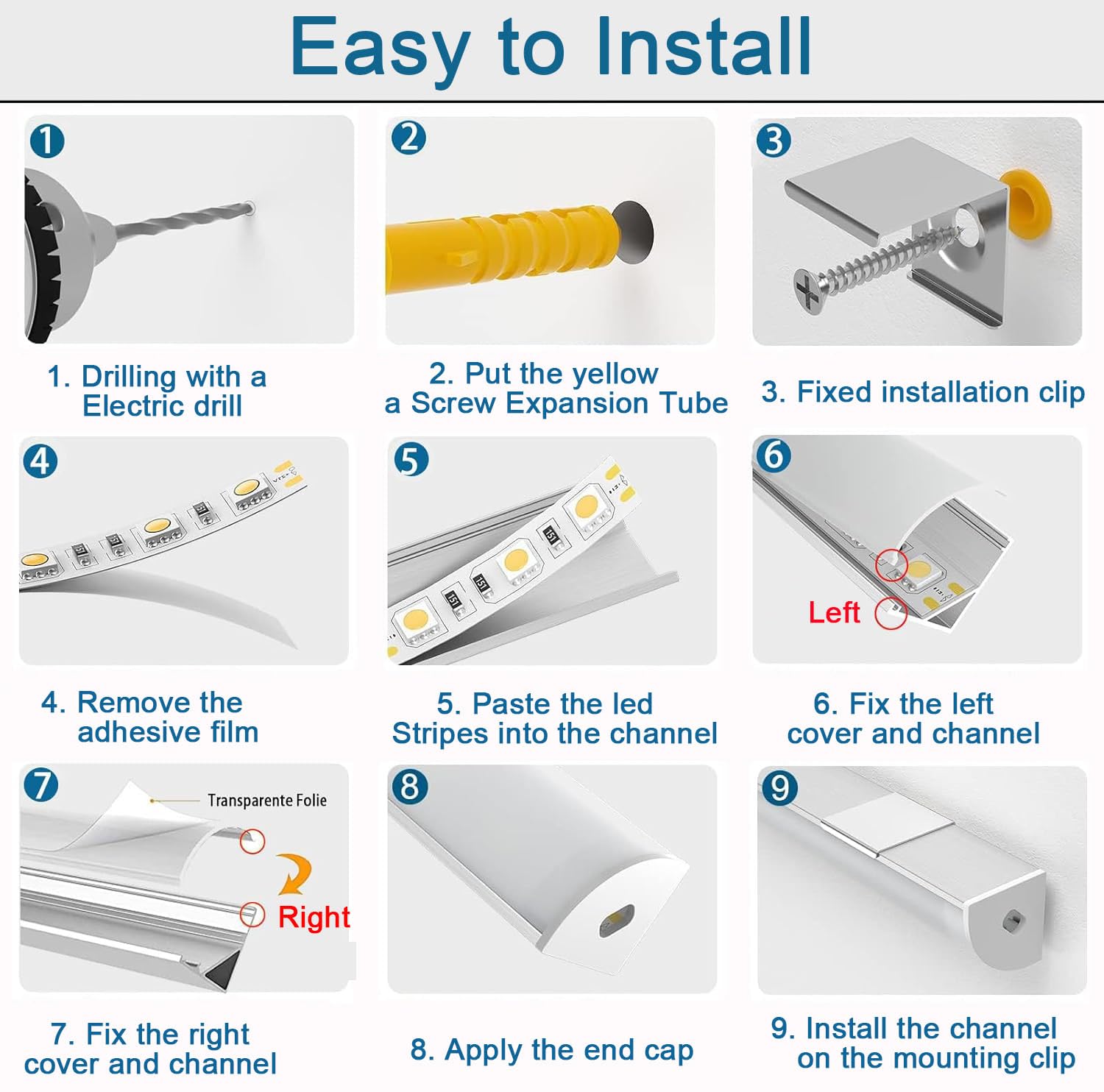 Easy to Install

1

1. Drilling with a Electric drill

2

2. Put the yellow a Screw Expansion Tube

3

3. Fixed installation clip

4

4. Remove the adhesive film

5

5. Paste the led Stripes into the channel

6

Left

6. Fix the left cover and channel

7

Transparente Folie

Right

7. Fix the right cover and channel

8

8. Apply the end cap

9

9. Install the channel on the mounting clip