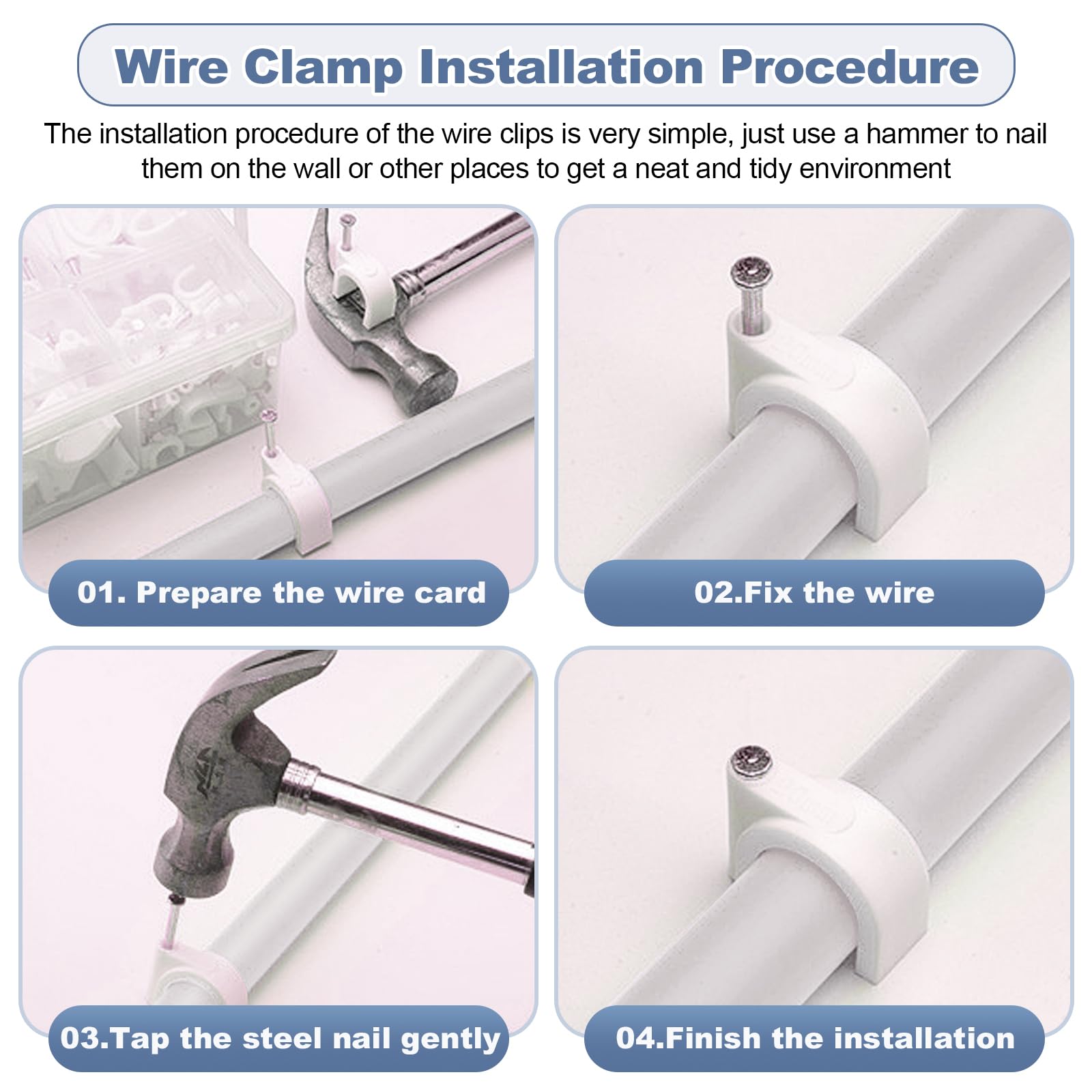 Wire Clamp Installation Procedure

The installation procedure of the wire clips is very simple, just use a hammer to nail them on the wall or other places to get a neat and tidy environment

01. Prepare the wire card

02.Fix the wire

03.Tap the steel nail gently

04.Finish the installation