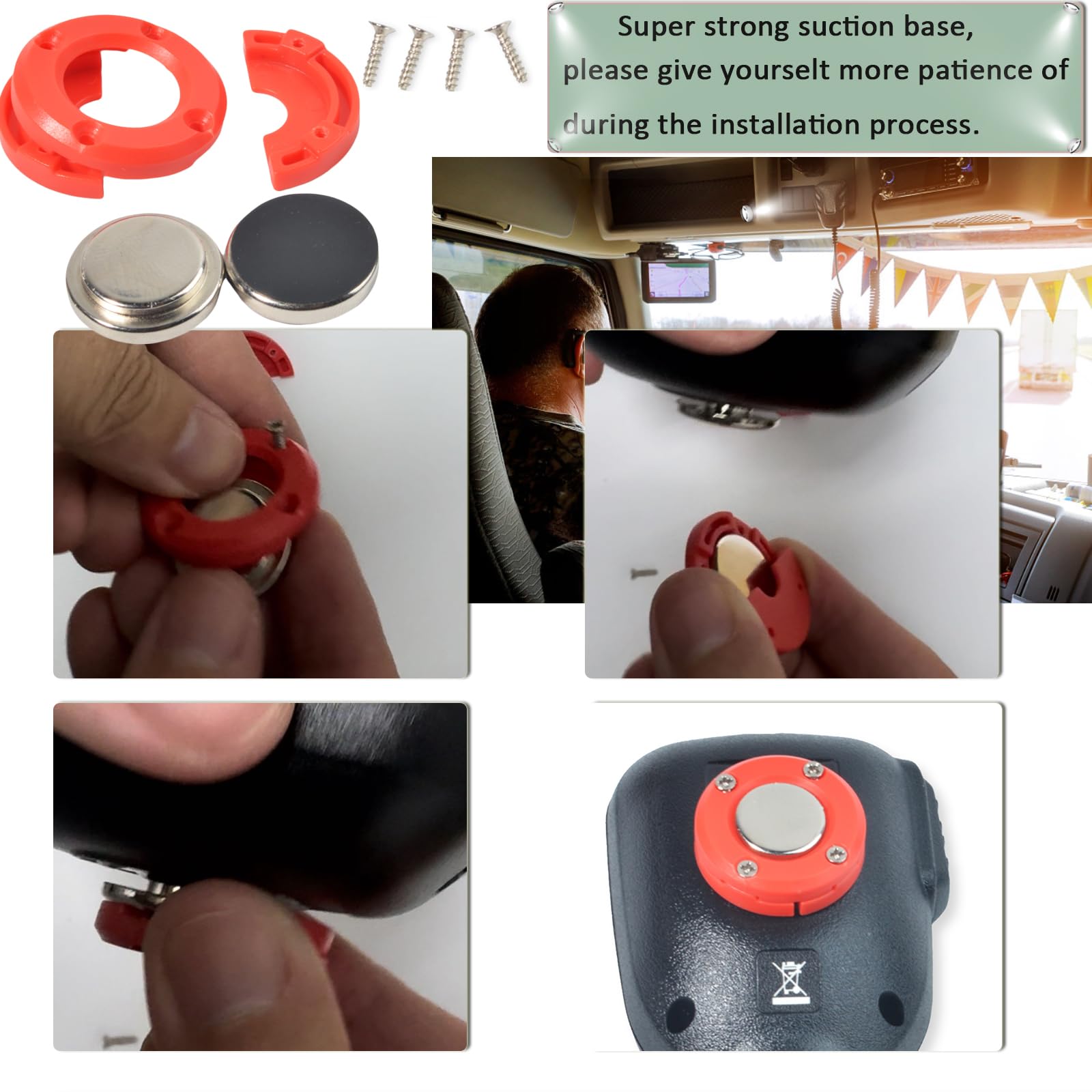 Super strong suction base,
please give yourselt more patience of
during the installation process.