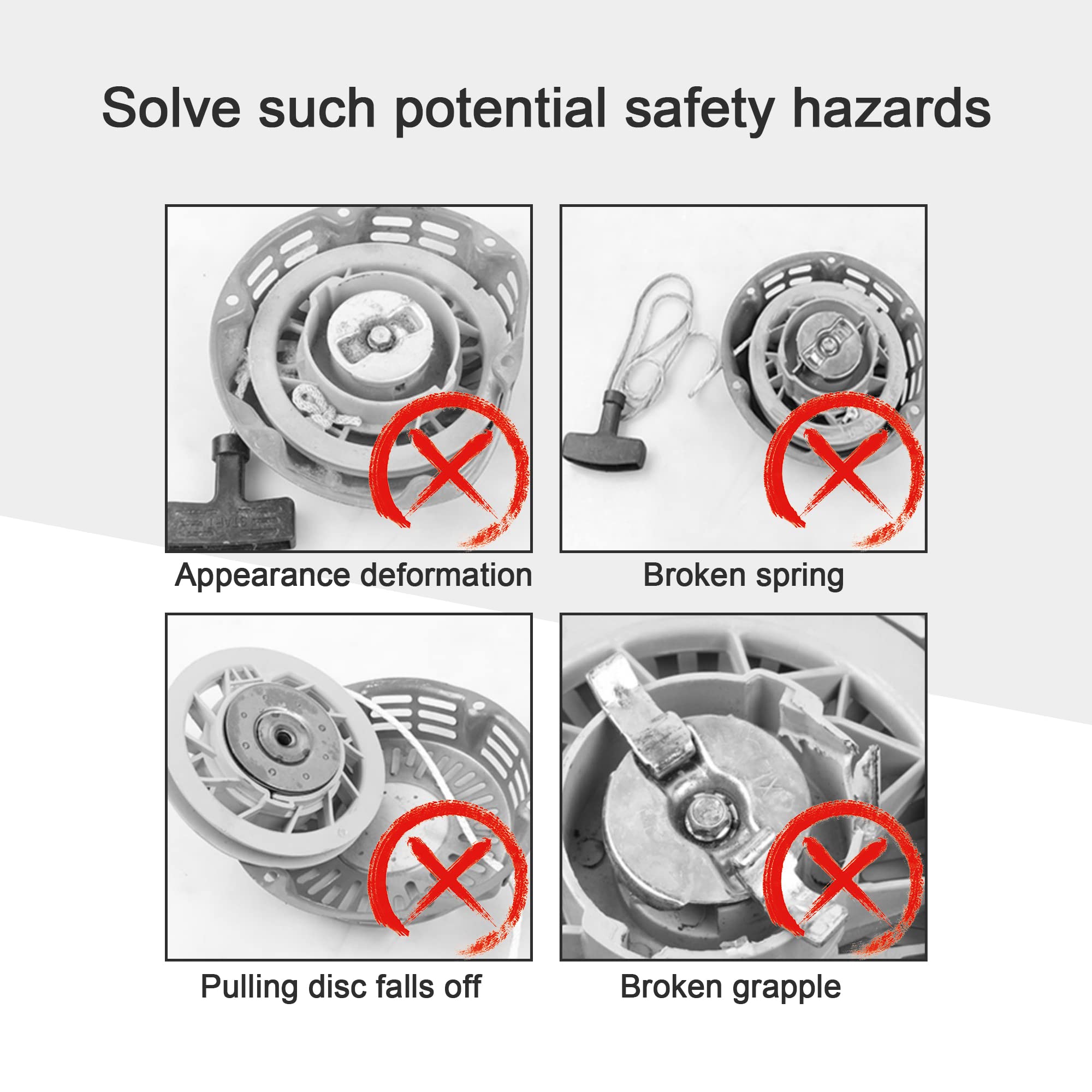 Solve such potential safety hazards

Appearance deformation

Broken spring

Pulling disc falls off

Broken grapple