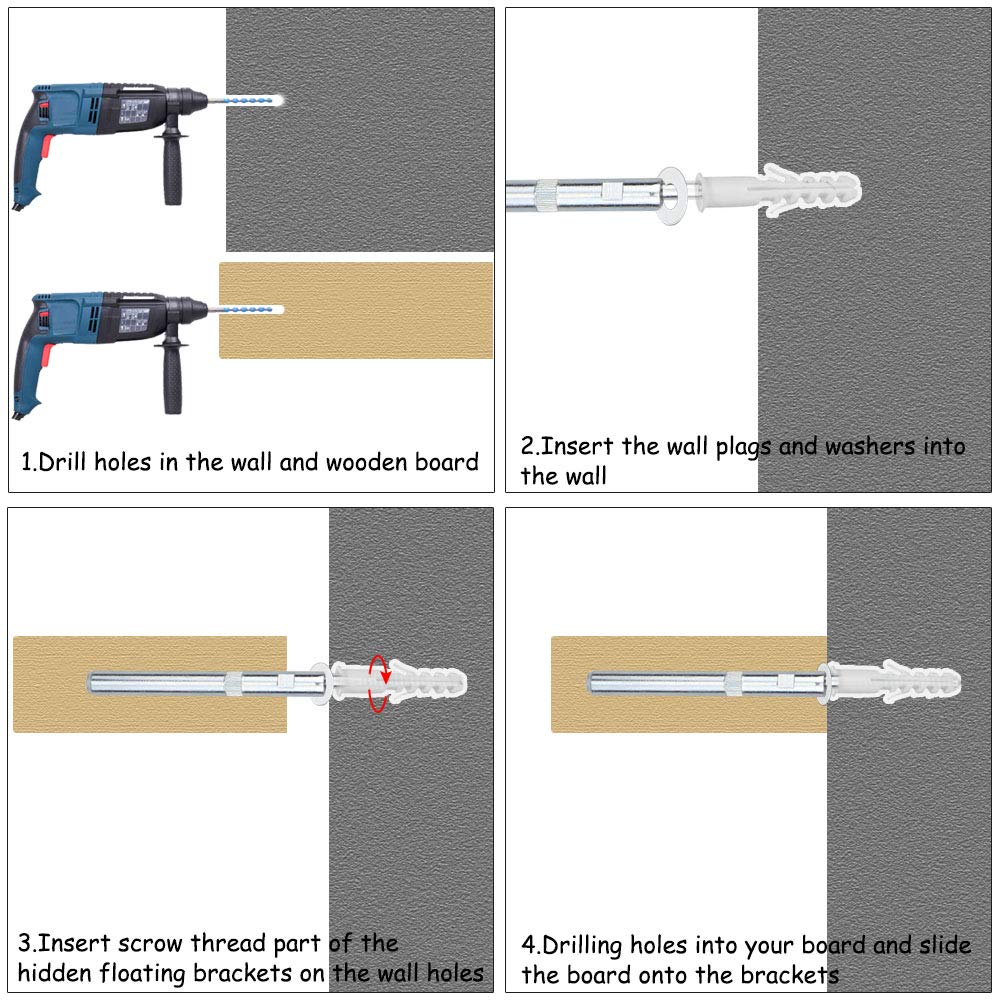 1.Drill holes in the wall and wooden board

2.Insert the wall plags and washers into the wall

3.Insert scrow thread part of the hidden floating brackets on the wall holes

4.Drilling holes into your board and slide the board onto the brackets