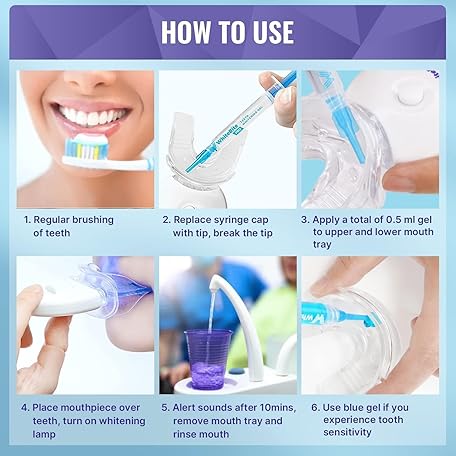 HOW TO USE

WhiteBite

1. Regular brushing of teeth

2. Replace syringe cap with tip, break the tip

3. Apply a total of 0.5 ml gel to upper and lower mouth tray

4. Place mouthpiece over teeth, turn on whitening lamp

5. Alert sounds after 10mins, remove mouth tray and rinse mouth

6. Use blue gel if you experience tooth sensitivity