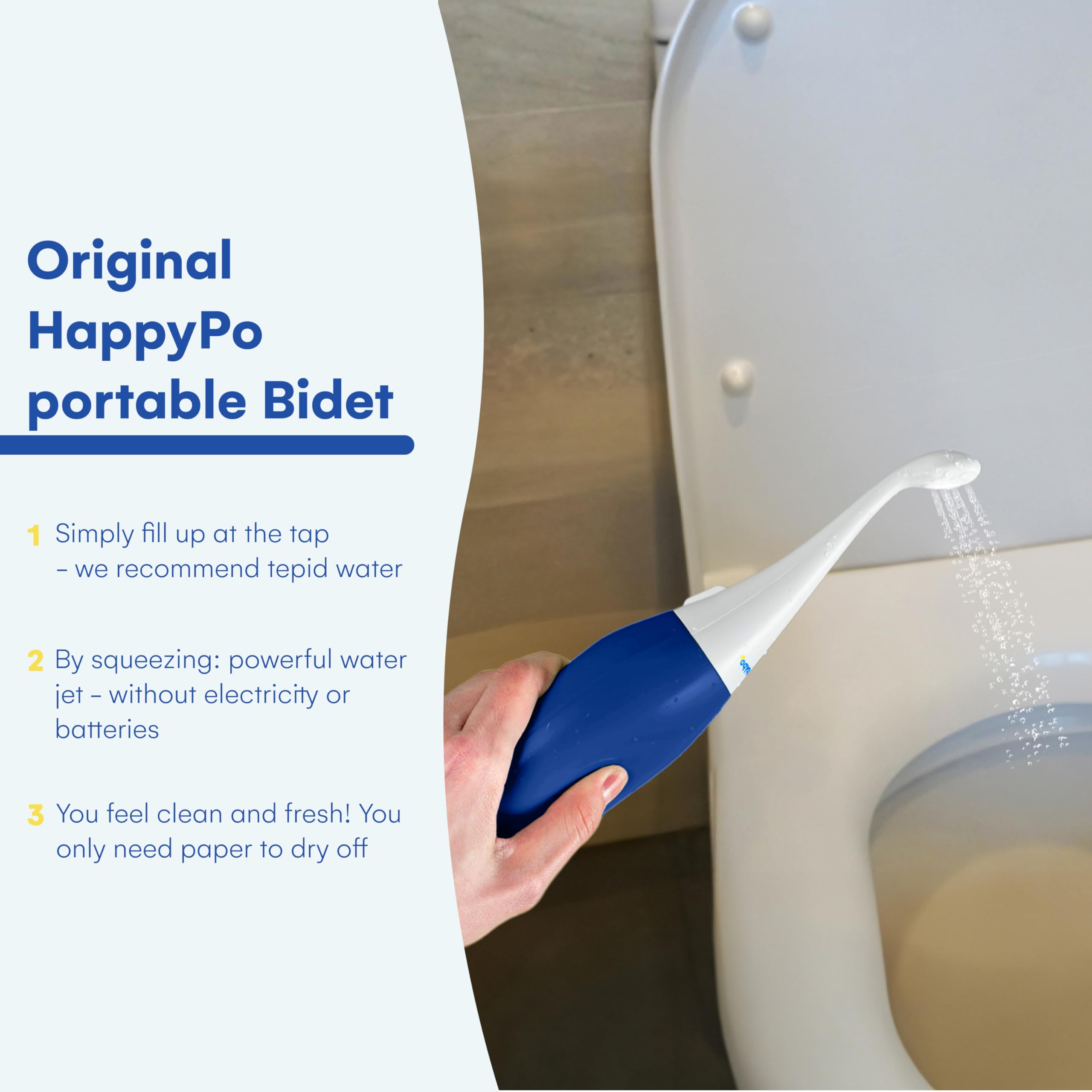 Original HappyPo portable Bidet

1 Simply fill up at the tap – we recommend tepid water

2 By squeezing: powerful water jet – without electricity or batteries

3 You feel clean and fresh! You only need paper to dry off