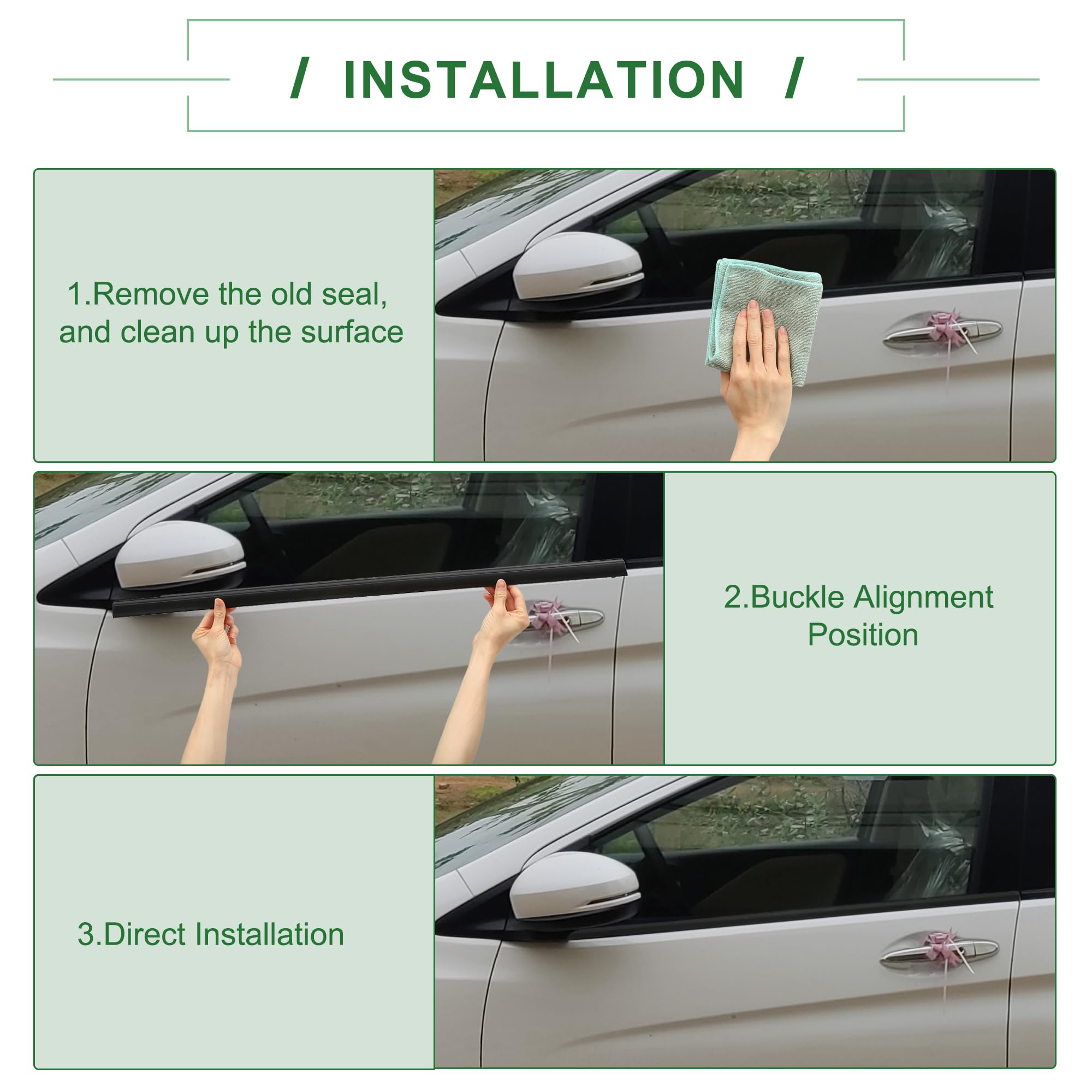 / INSTALLATION /

1.Remove the old seal, and clean up the surface

2.Buckle Alignment Position

3.Direct Installation