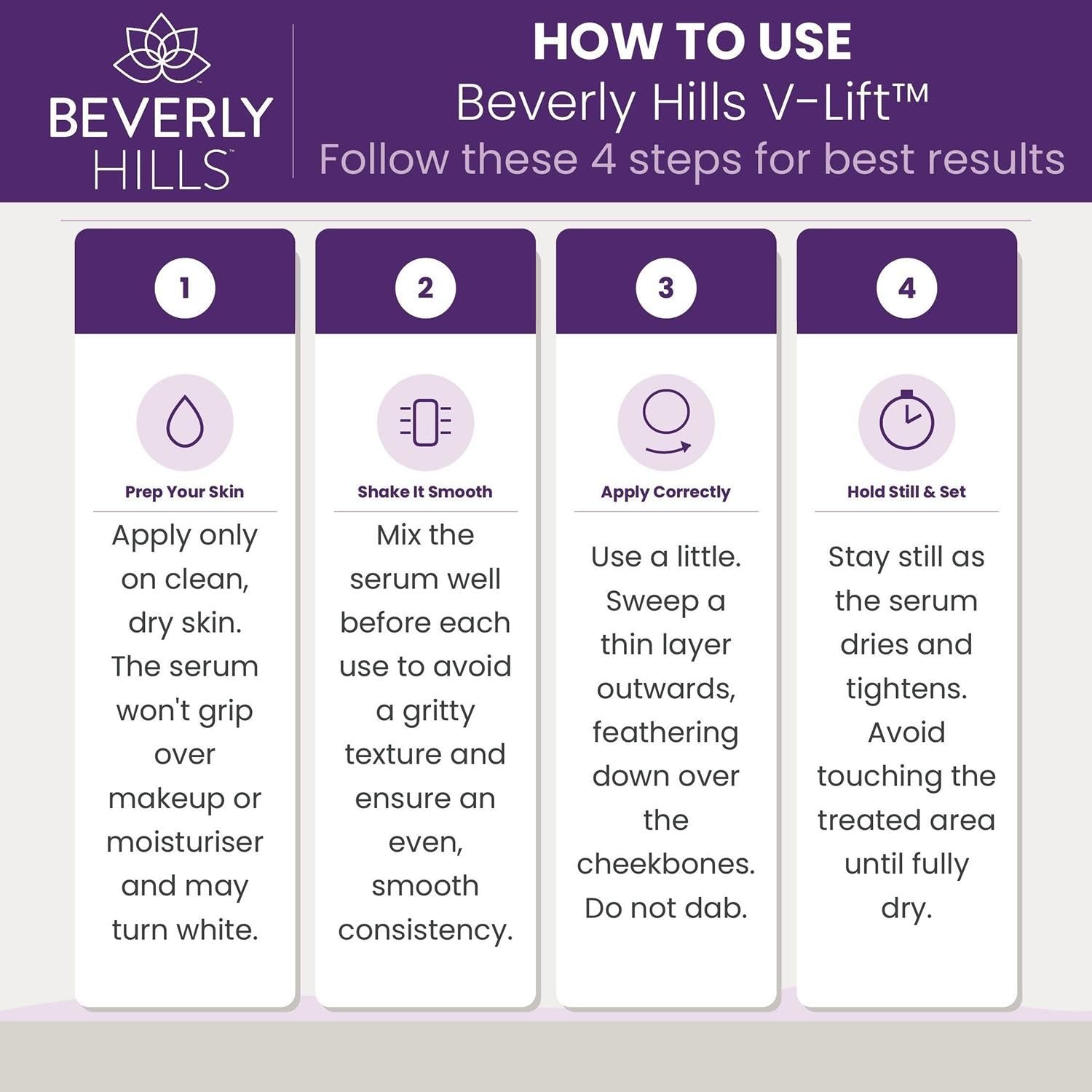 BEVERLY HILLS™

HOW TO USE
Beverly Hills V-Lift™
Follow these 4 steps for best results

1
Prep Your Skin
Apply only on clean, dry skin. The serum won't grip over makeup or moisturiser and may turn white.

2
Shake It Smooth
Mix the serum well before each use to avoid a gritty texture and ensure an even, smooth consistency.

3
Apply Correctly
Use a little. Sweep a thin layer outwards, feathering down over the cheekbones. Do not dab.

4
Hold Still & Set
Stay still as the serum dries and tightens. Avoid touching the treated area until fully dry.