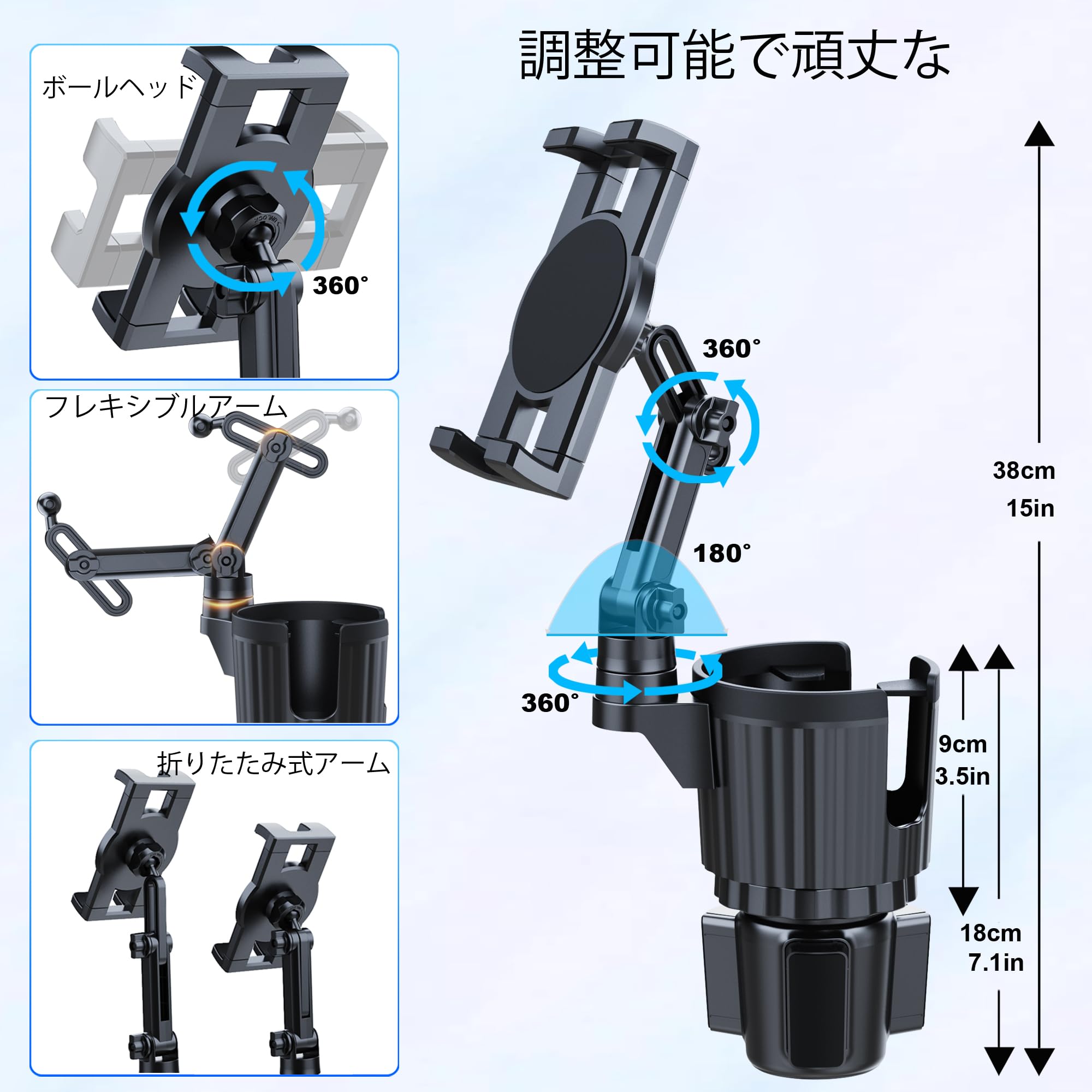 調整可能で頑丈な

ボールヘッド

360°

フレキシブルアーム

折りたたみ式アーム

360°

180°

360°

38cm
15in

9cm
3.5in

18cm
7.1in