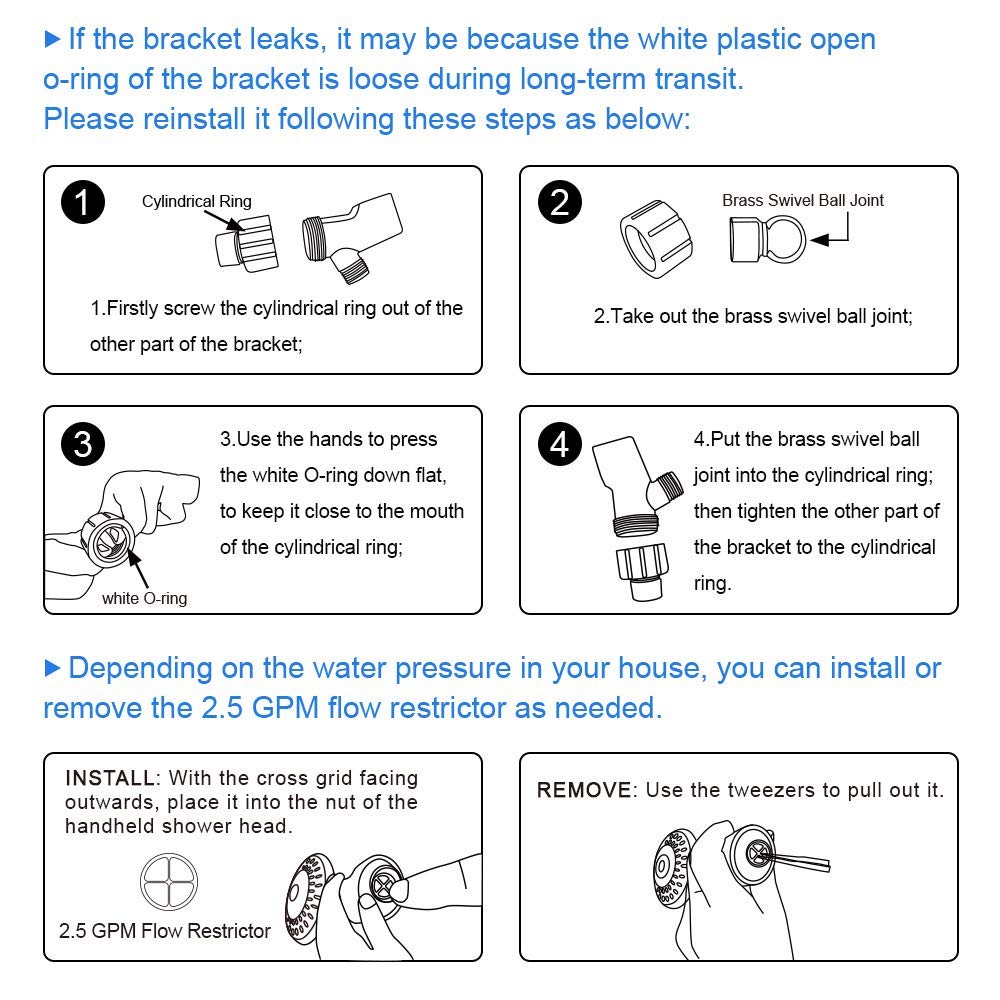 ▶ If the bracket leaks, it may be because the white plastic open o-ring of the bracket is loose during long-term transit. Please reinstall it following these steps as below:

1

Cylindrical Ring

1.Firstly screw the cylindrical ring out of the other part of the bracket;

2

Brass Swivel Ball Joint

2.Take out the brass swivel ball joint;

3

3.Use the hands to press the white O-ring down flat, to keep it close to the mouth of the cylindrical ring;

white O-ring

4

4.Put the brass swivel ball joint into the cylindrical ring; then tighten the other part of the bracket to the cylindrical ring.

▶ Depending on the water pressure in your house, you can install or remove the 2.5 GPM flow restrictor as needed.

INSTALL: With the cross grid facing outwards, place it into the nut of the handheld shower head.

2.5 GPM Flow Restrictor

REMOVE: Use the tweezers to pull out it.