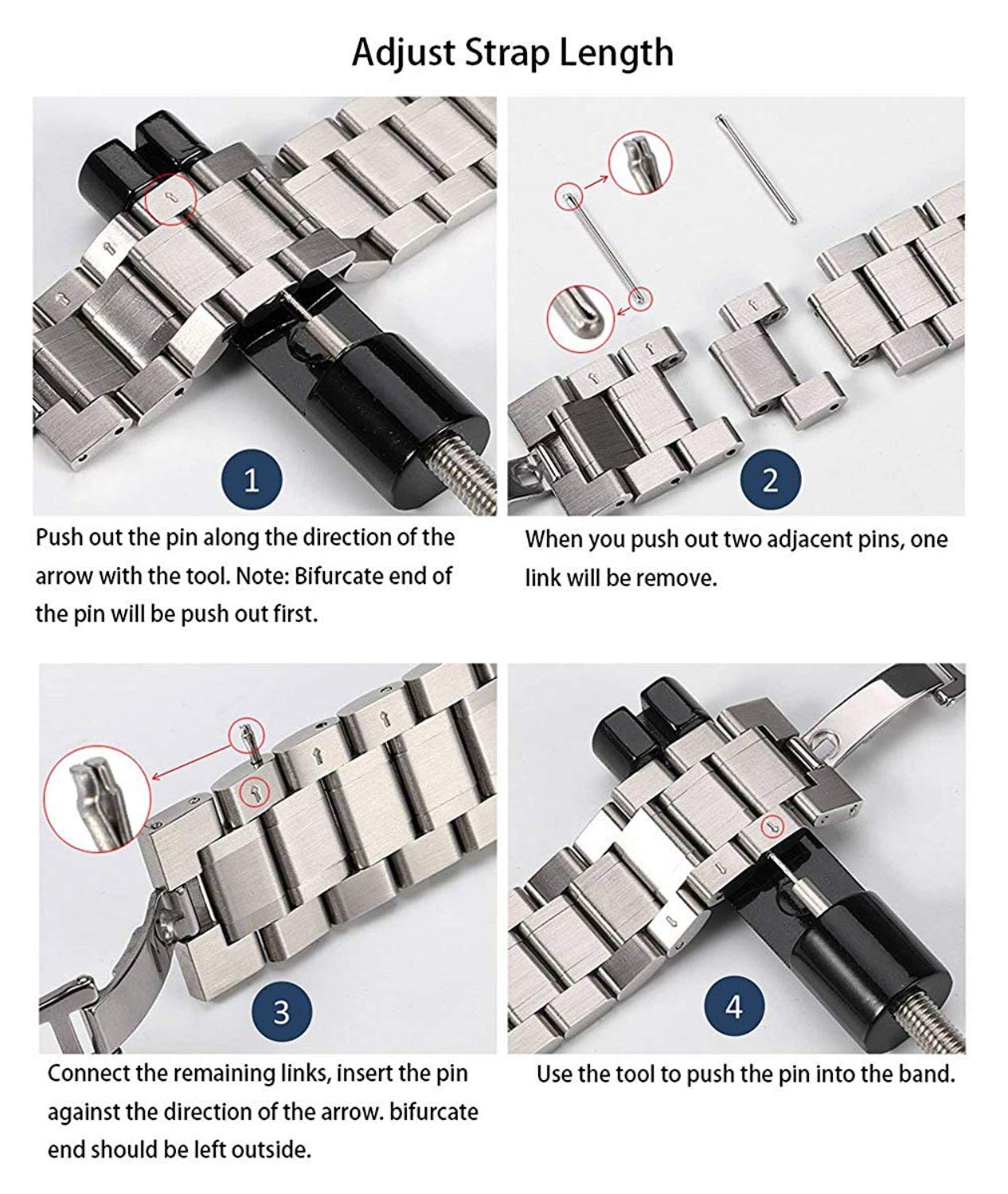 Adjust Strap Length

1

Push out the pin along the direction of the arrow with the tool. Note: Bifurcate end of the pin will be push out first.

2

When you push out two adjacent pins, one link will be remove.

3

Connect the remaining links, insert the pin against the direction of the arrow. bifurcate end should be left outside.

4

Use the tool to push the pin into the band.