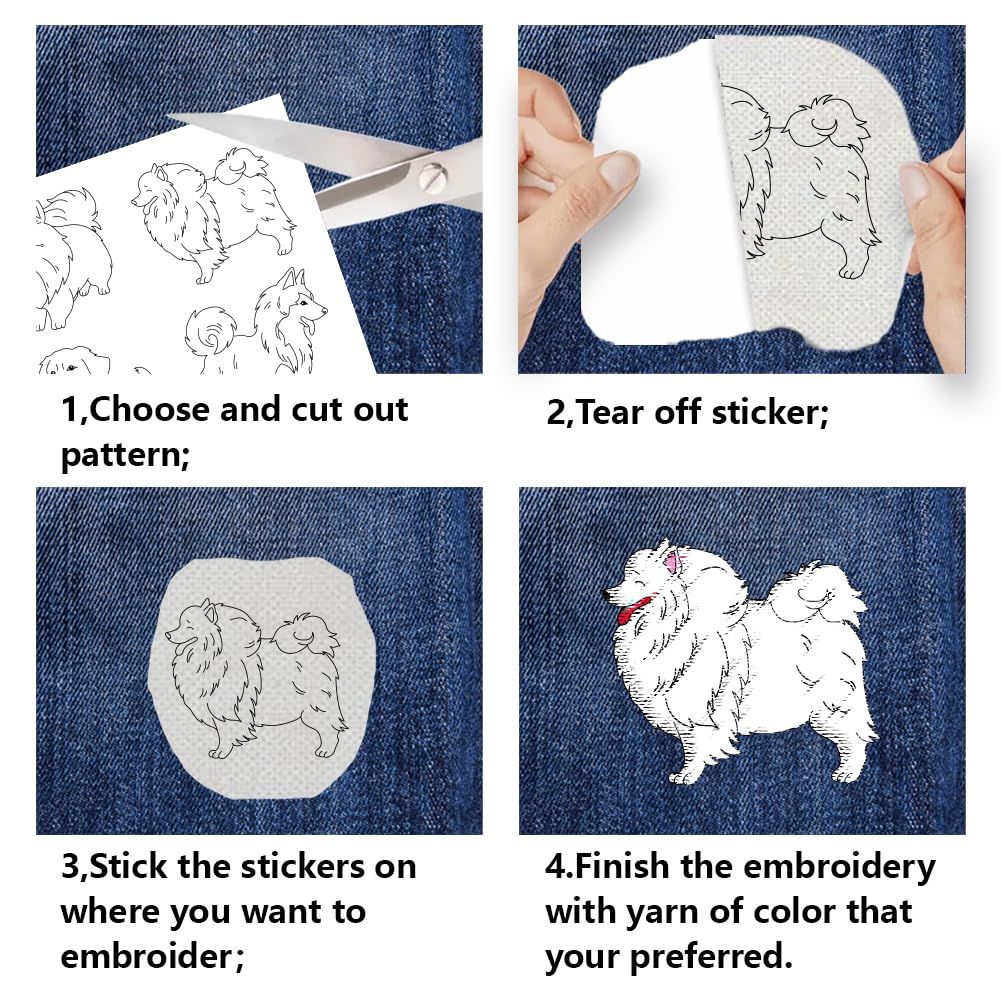 1,Choose and cut out pattern;

2,Tear off sticker;

3,Stick the stickers on where you want to embroider;

4.Finish the embroidery with yarn of color that your preferred.