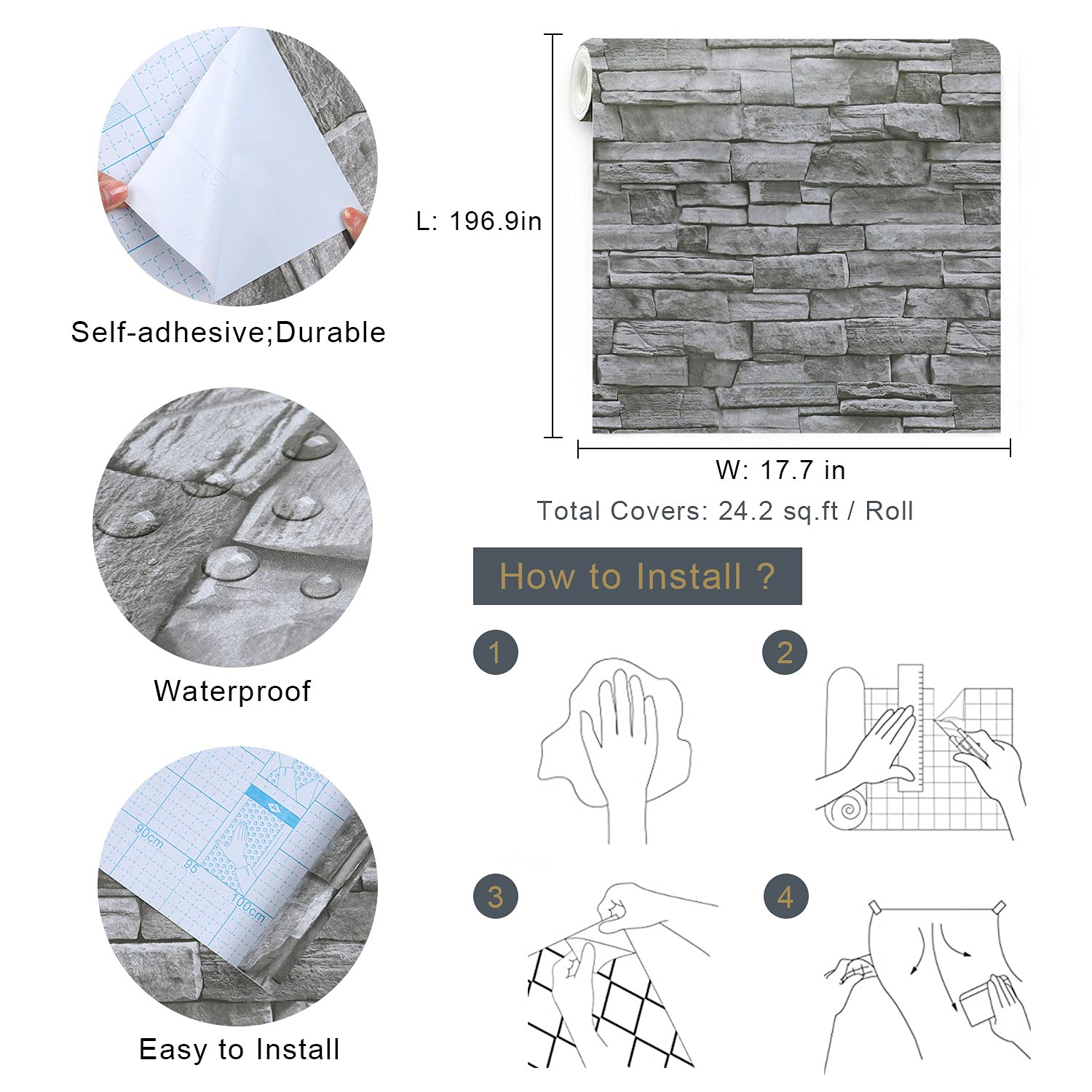 Self-adhesive;Durable

Waterproof

90cm
95
100cm

Easy to Install

L: 196.9in

W: 17.7 in

Total Covers: 24.2 sq.ft / Roll

How to Install ?

1

2

3

4