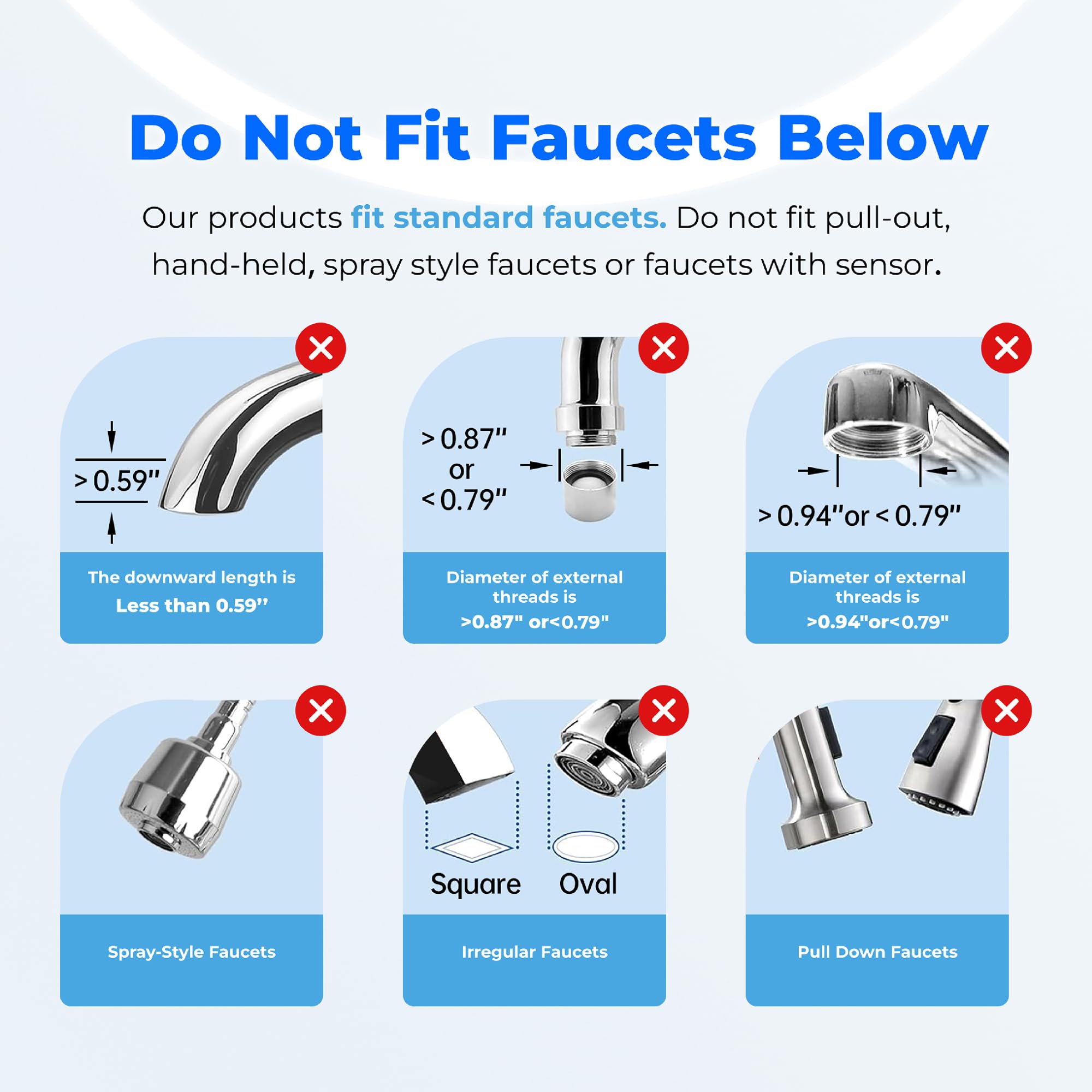 Do Not Fit Faucets Below

Our products fit standard faucets. Do not fit pull-out, hand-held, spray style faucets or faucets with sensor.

> 0.59"

The downward length is Less than 0.59"

> 0.87" or < 0.79"

Diameter of external threads is >0.87" or<0.79"

> 0.94"or < 0.79"

Diameter of external threads is >0.94"or<0.79"

Spray-Style Faucets

Square Oval

Irregular Faucets

Pull Down Faucets