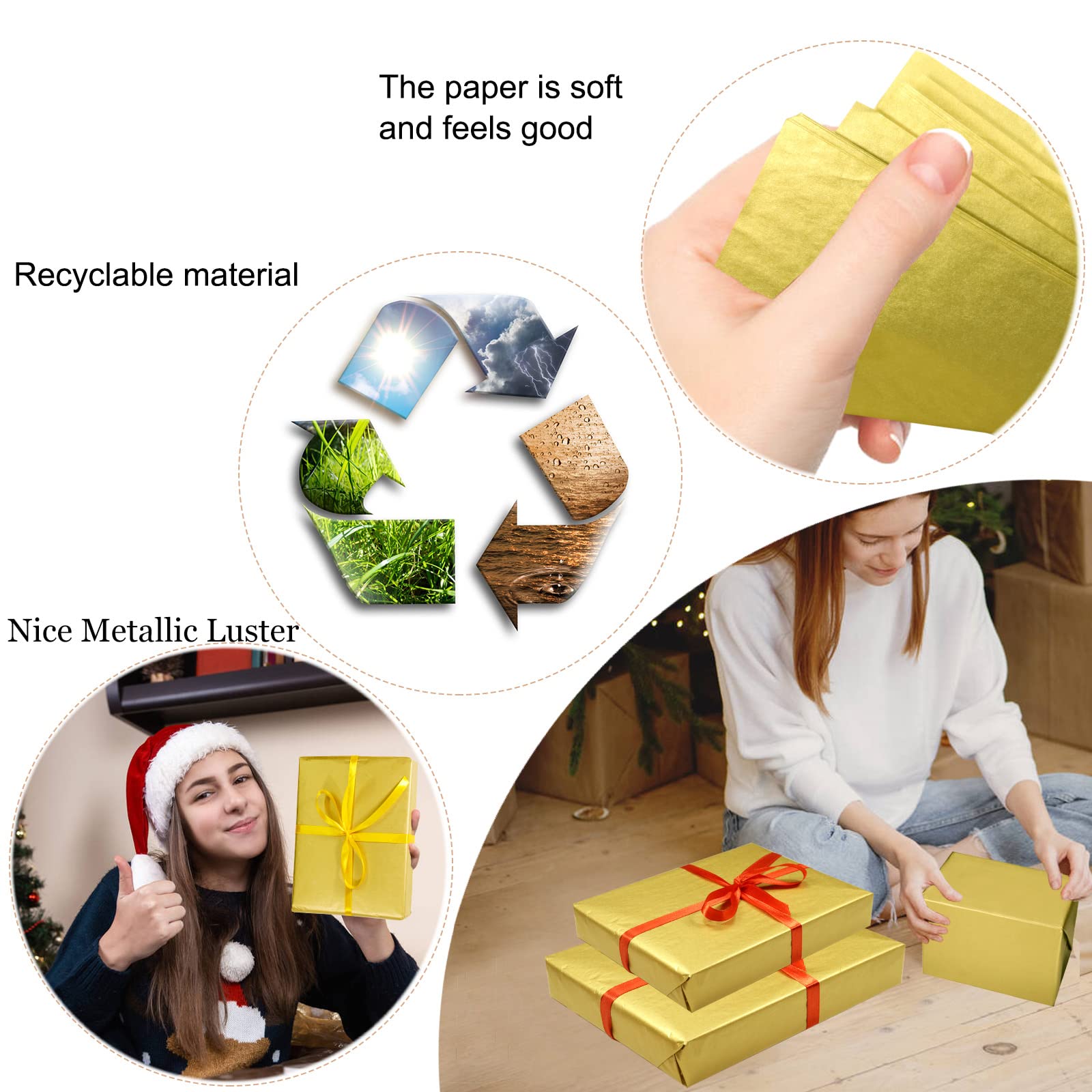 The paper is soft and feels good

Recyclable material

Nice Metallic Luster