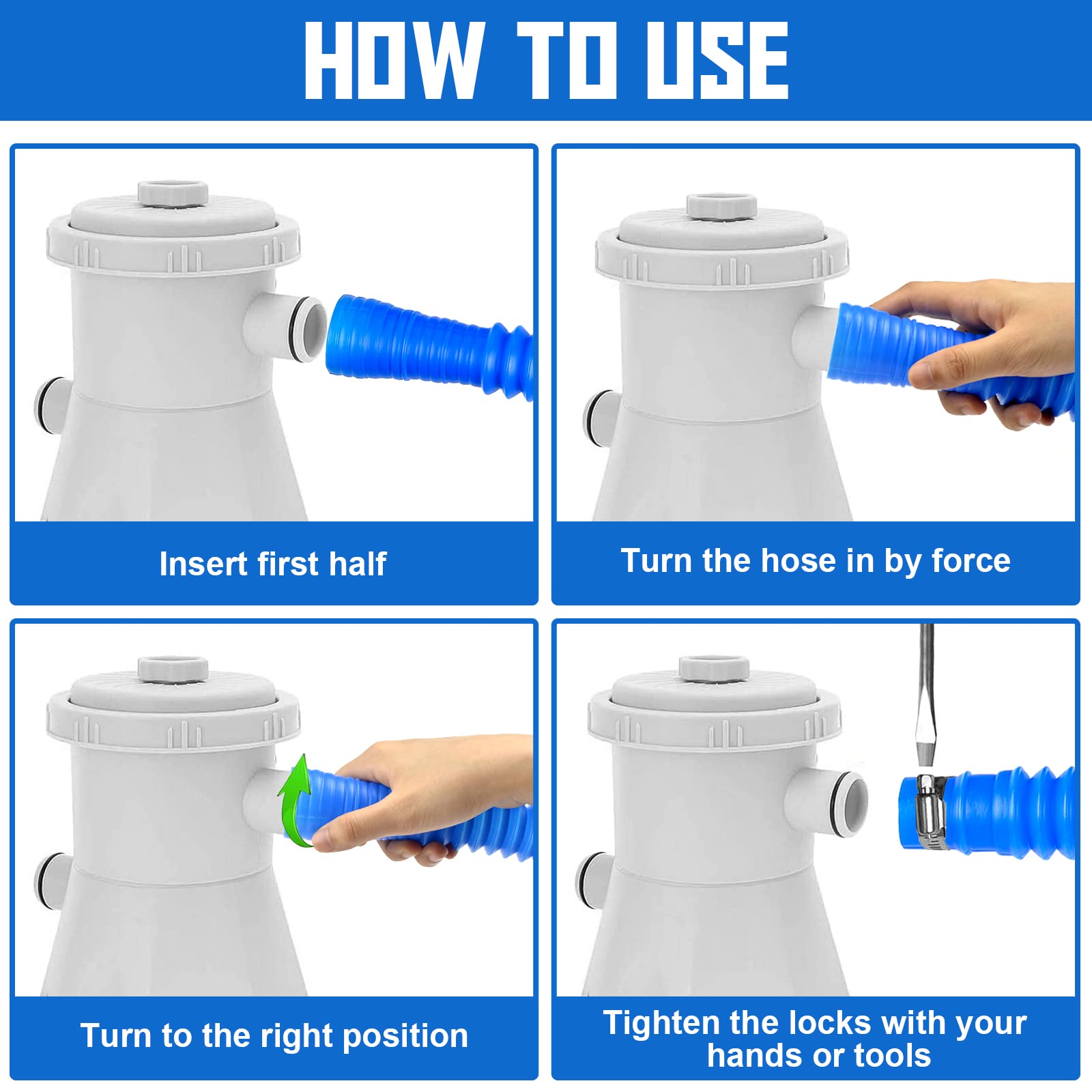 HOW TO USE

Insert first half

Turn the hose in by force

Turn to the right position

Tighten the locks with your hands or tools