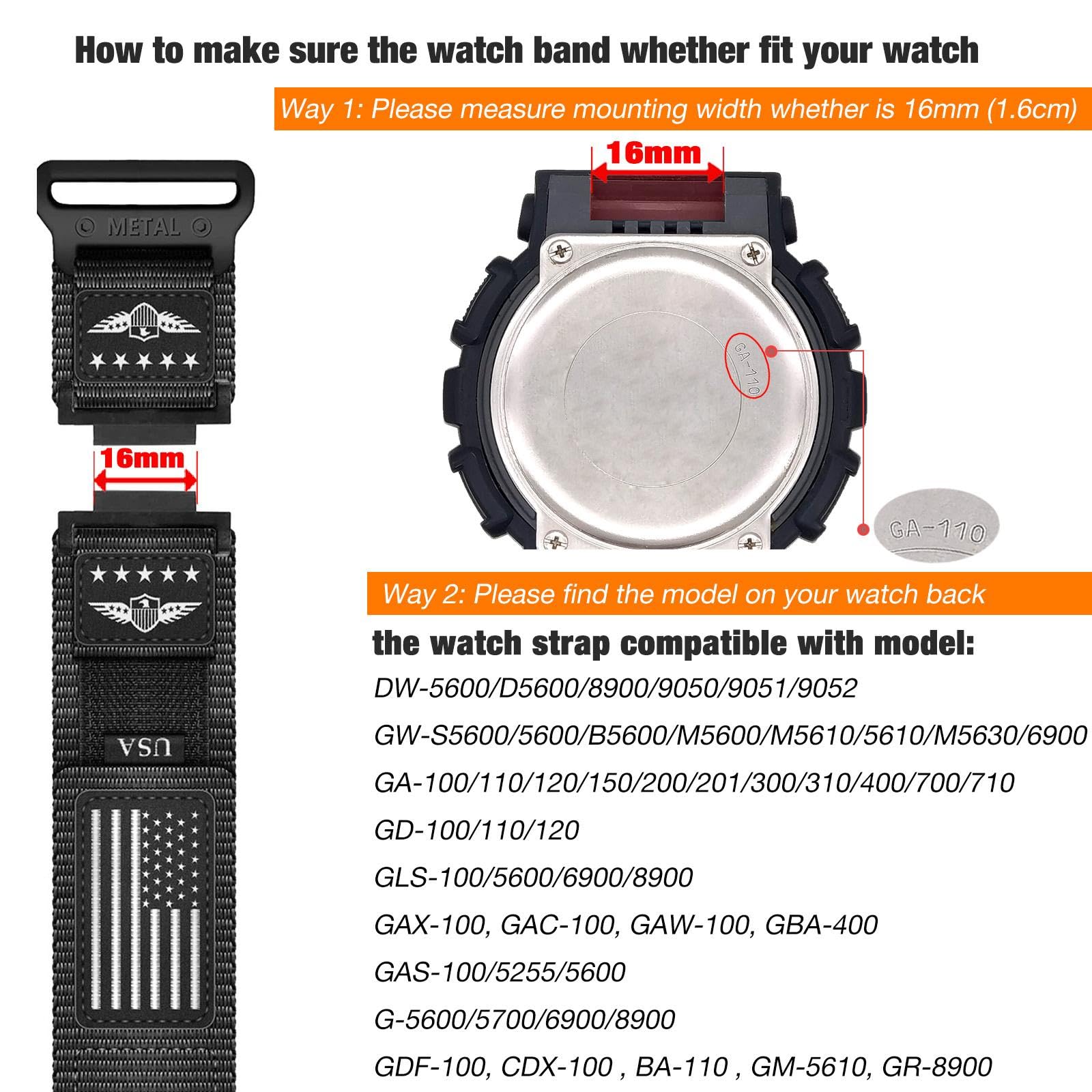 How to make sure the watch band whether fit your watch

Way 1: Please measure mounting width whether is 16mm (1.6cm)

METAL

16mm

16mm

GA-110

GA-110

USA

Way 2: Please find the model on your watch back

the watch strap compatible with model:

DW-5600/D5600/8900/9050/9051/9052

GW-S5600/5600/B5600/M5600/M5610/5610/M5630/6900

GA-100/110/120/150/200/201/300/310/400/700/710

GD-100/110/120

GLS-100/5600/6900/8900

GAX-100, GAC-100, GAW-100, GBA-400

GAS-100/5255/5600

G-5600/5700/6900/8900

GDF-100, CDX-100 , BA-110 , GM-5610, GR-8900