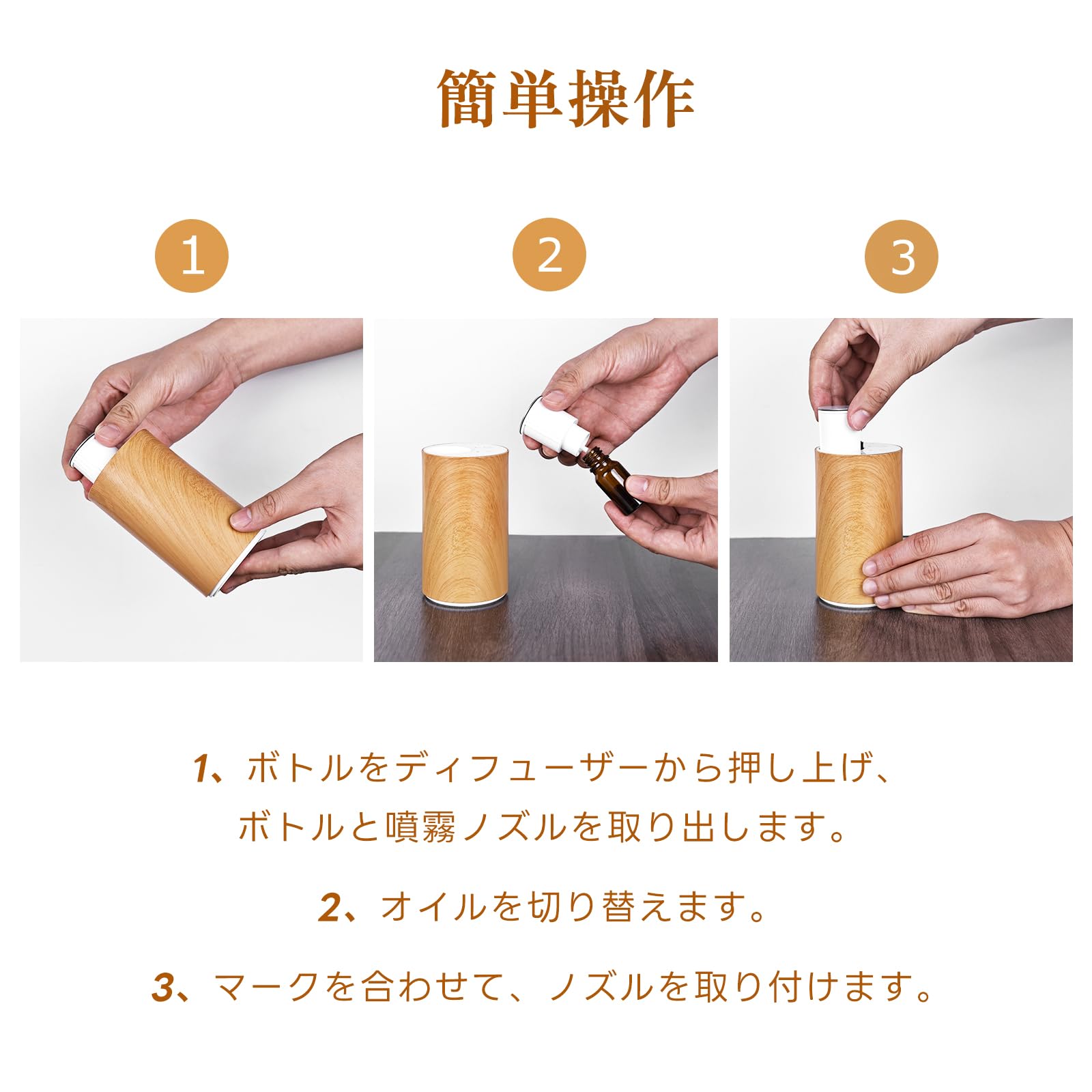 簡単操作

1

2

3

1、ボトルをディフューザーから押し上げ、ボトルと噴霧ノズルを取り出します。

2、オイルを切り替えます。

3、マークを合わせて、ノズルを取り付けます。