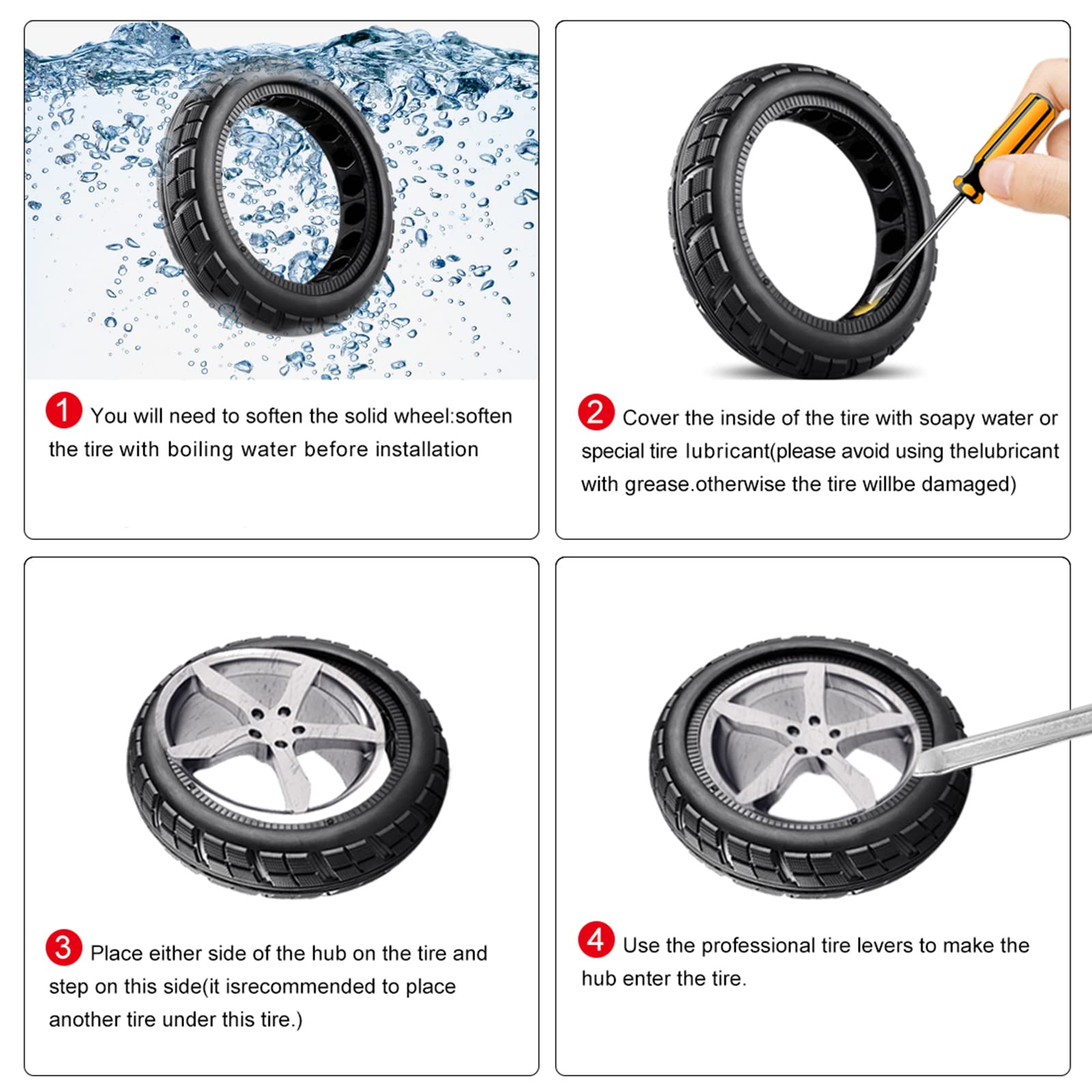 1 You will need to soften the solid wheel:soften the tire with boiling water before installation

2 Cover the inside of the tire with soapy water or special tire lubricant(please avoid using thelubricant with grease.otherwise the tire willbe damaged)

3 Place either side of the hub on the tire and step on this side(it isrecommended to place another tire under this tire.)

4 Use the professional tire levers to make the hub enter the tire.