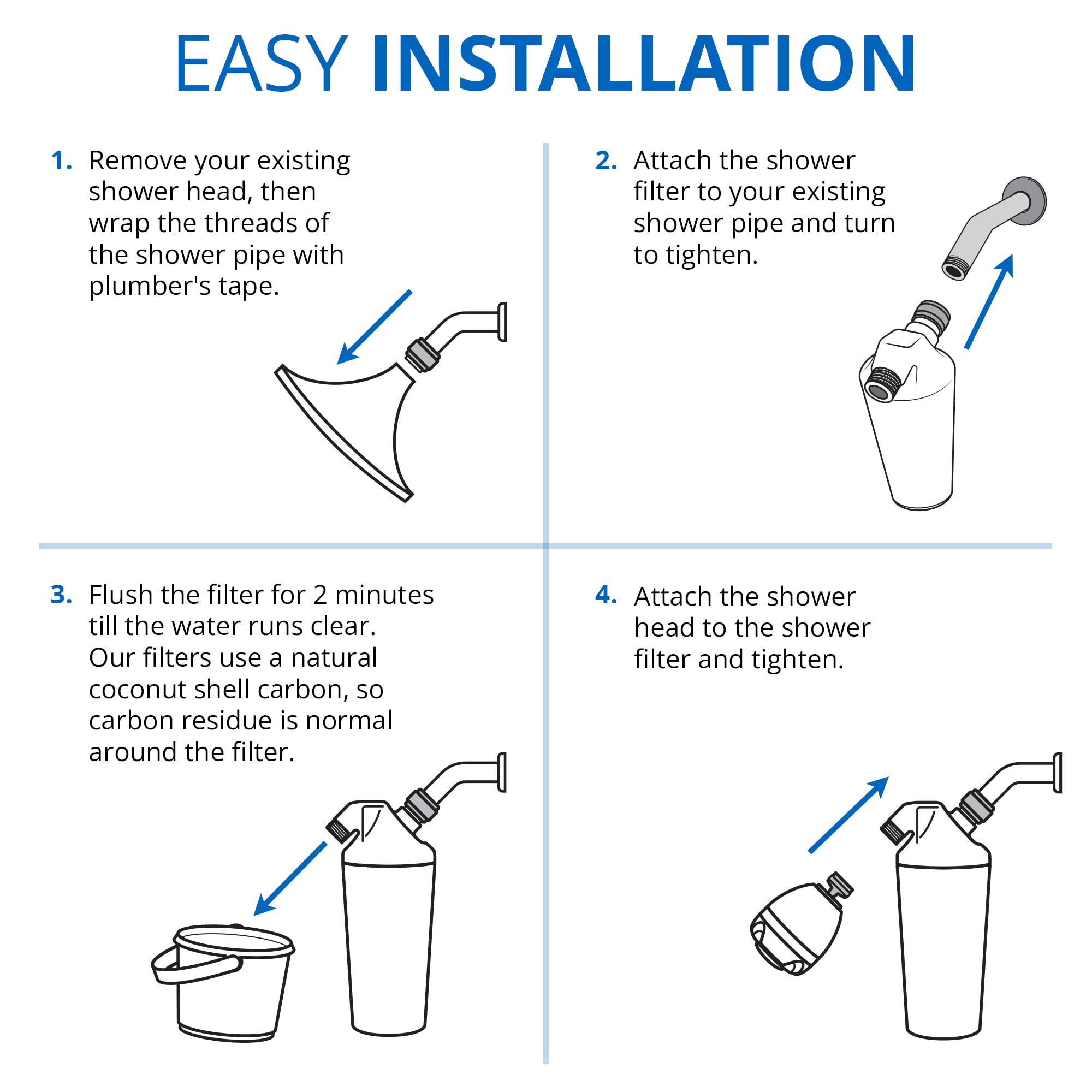 EASY INSTALLATION

1. Remove your existing shower head, then wrap the threads of the shower pipe with plumber's tape.

2. Attach the shower filter to your existing shower pipe and turn to tighten.

3. Flush the filter for 2 minutes till the water runs clear. Our filters use a natural coconut shell carbon, so carbon residue is normal around the filter.

4. Attach the shower head to the shower filter and tighten.