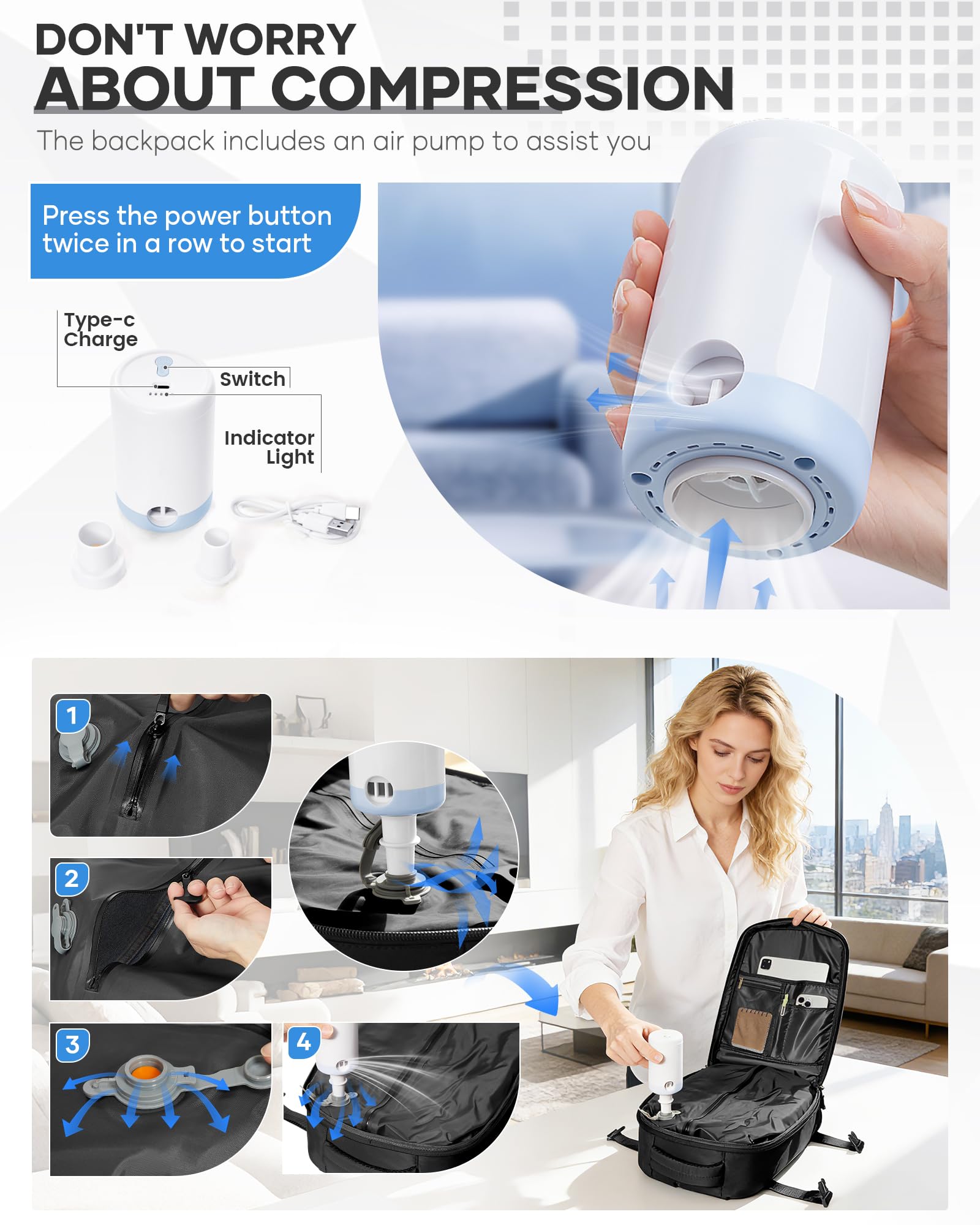 DON'T WORRY
ABOUT COMPRESSION

The backpack includes an air pump to assist you

Press the power button twice in a row to start

Type-c Charge

Switch

Indicator Light

1

2

3

4