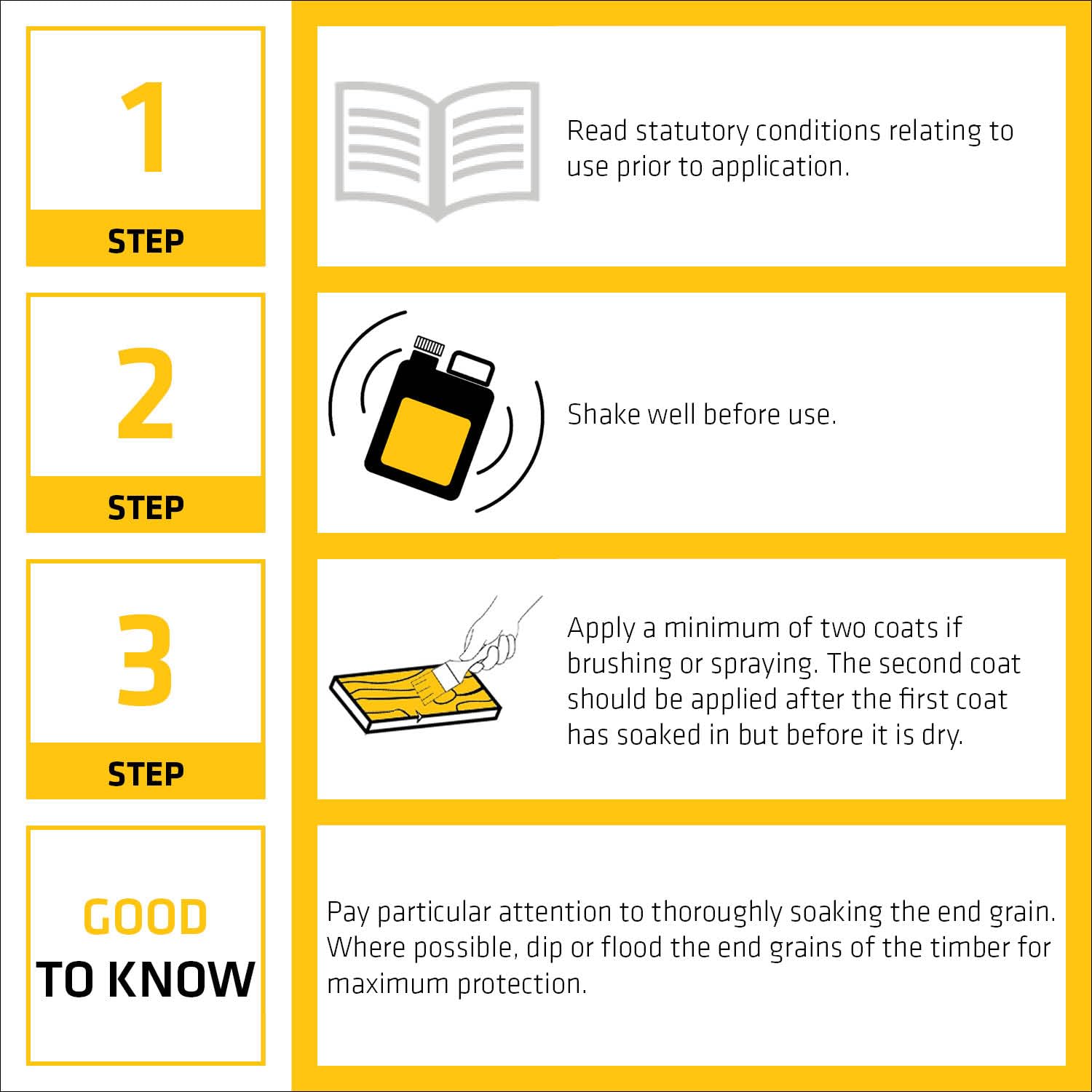 1
STEP

Read statutory conditions relating to use prior to application.

2
STEP

Shake well before use.

3
STEP

Apply a minimum of two coats if brushing or spraying. The second coat should be applied after the first coat has soaked in but before it is dry.

GOOD
TO KNOW

Pay particular attention to thoroughly soaking the end grain. Where possible, dip or flood the end grains of the timber for maximum protection.