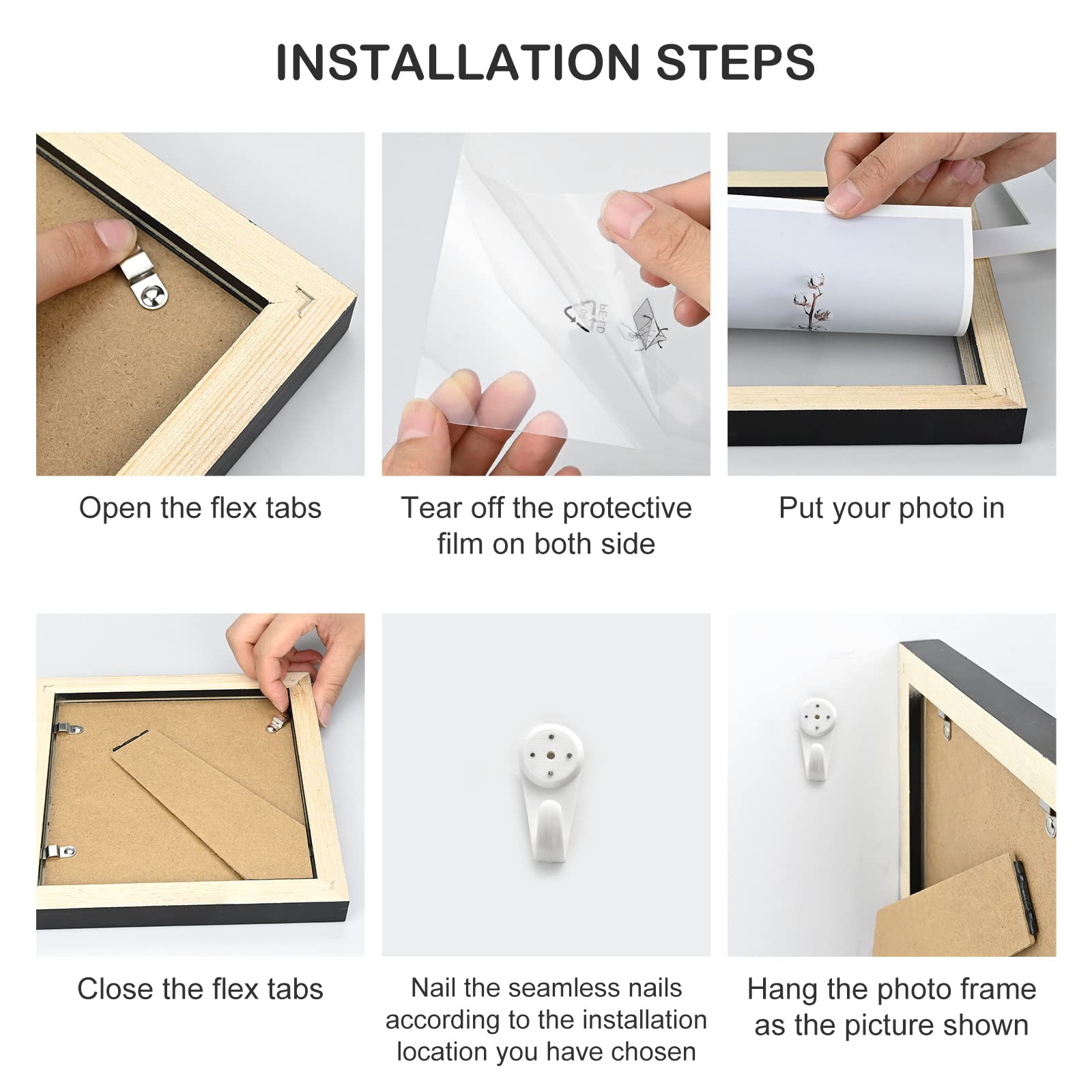 INSTALLATION STEPS

Open the flex tabs

Tear off the protective film on both side

Put your photo in

Close the flex tabs

Nail the seamless nails according to the installation location you have chosen

Hang the photo frame as the picture shown