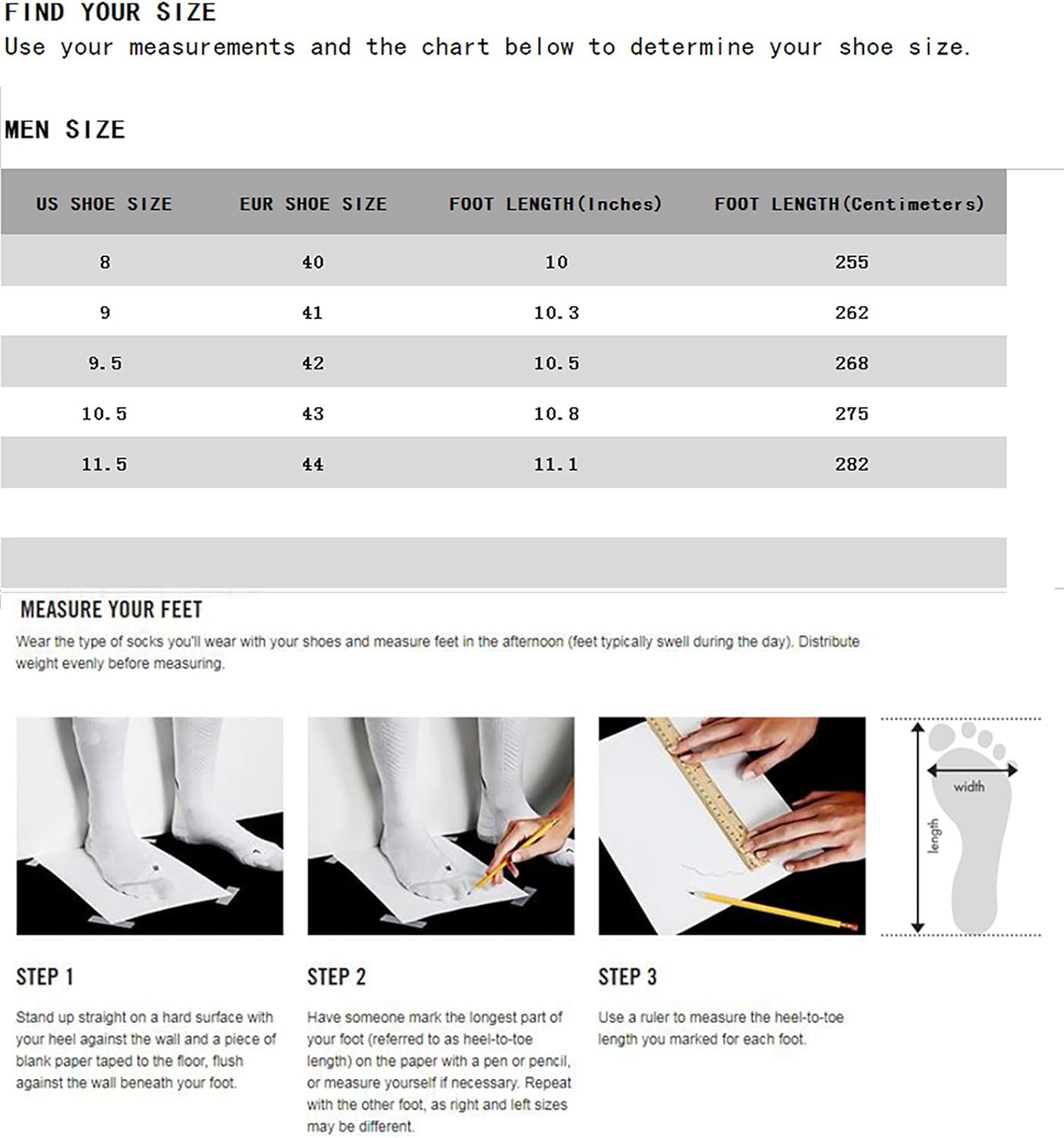 FIND YOUR SIZE

Use your measurements and the chart below to determine your shoe size.

MEN SIZE

| US SHOE SIZE | EUR SHOE SIZE | FOOT LENGTH(Inches) | FOOT LENGTH(Centimeters) |
|---|---|---|---|
| 8 | 40 | 10 | 255 |
| 9 | 41 | 10.3 | 262 |
| 9.5 | 42 | 10.5 | 268 |
| 10.5 | 43 | 10.8 | 275 |
| 11.5 | 44 | 11.1 | 282 |

MEASURE YOUR FEET

Wear the type of socks you'll wear with your shoes and measure feet in the afternoon (feet typically swell during the day). Distribute weight evenly before measuring.

width

length

STEP 1

Stand up straight on a hard surface with your heel against the wall and a piece of blank paper taped to the floor, flush against the wall beneath your foot.

STEP 2

Have someone mark the longest part of your foot (referred to as heel-to-toe length) on the paper with a pen or pencil, or measure yourself if necessary. Repeat with the other foot, as right and left sizes may be different.

STEP 3

Use a ruler to measure the heel-to-toe length you marked for each foot.