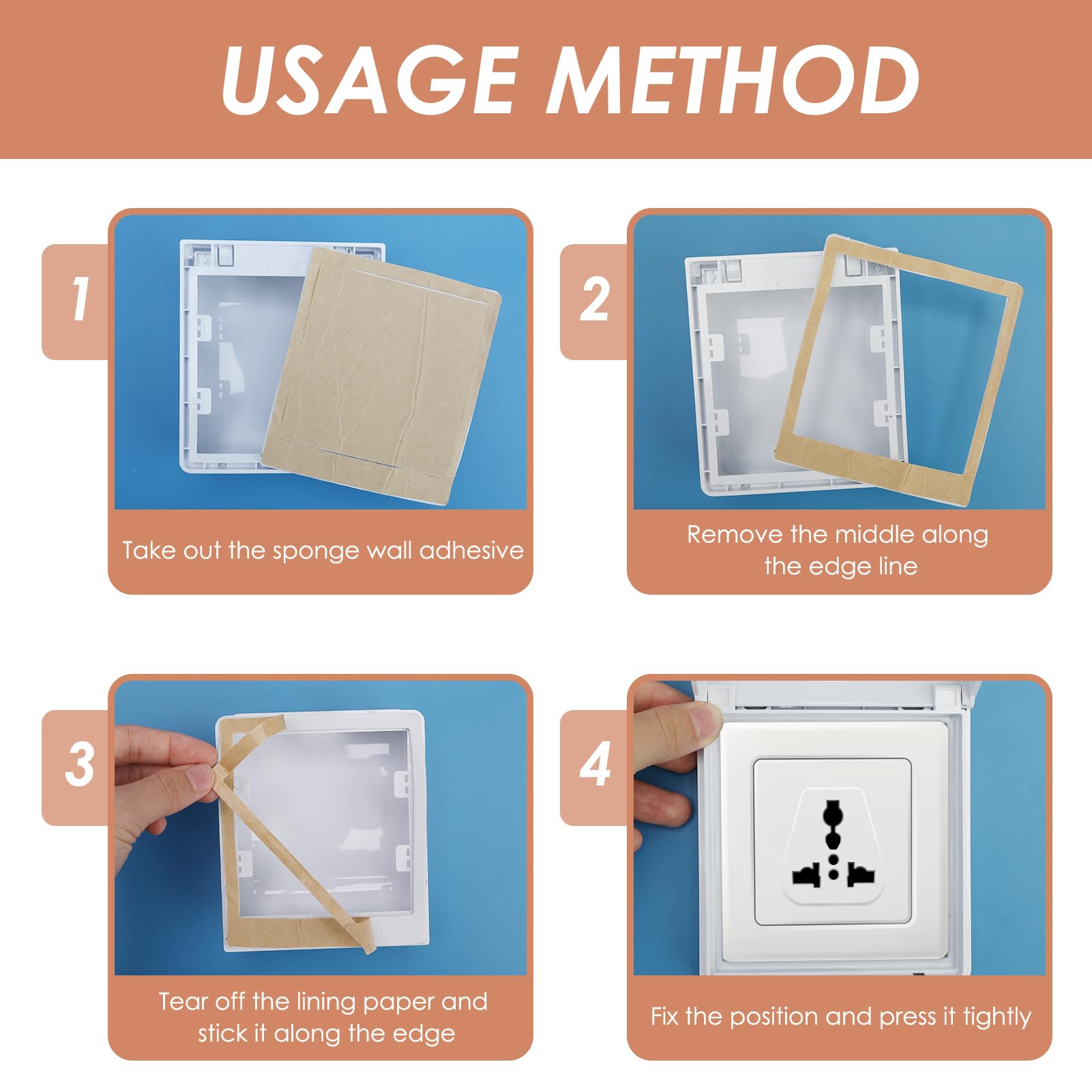 USAGE METHOD

1

Take out the sponge wall adhesive

2

Remove the middle along the edge line

3

Tear off the lining paper and stick it along the edge

4

Fix the position and press it tightly