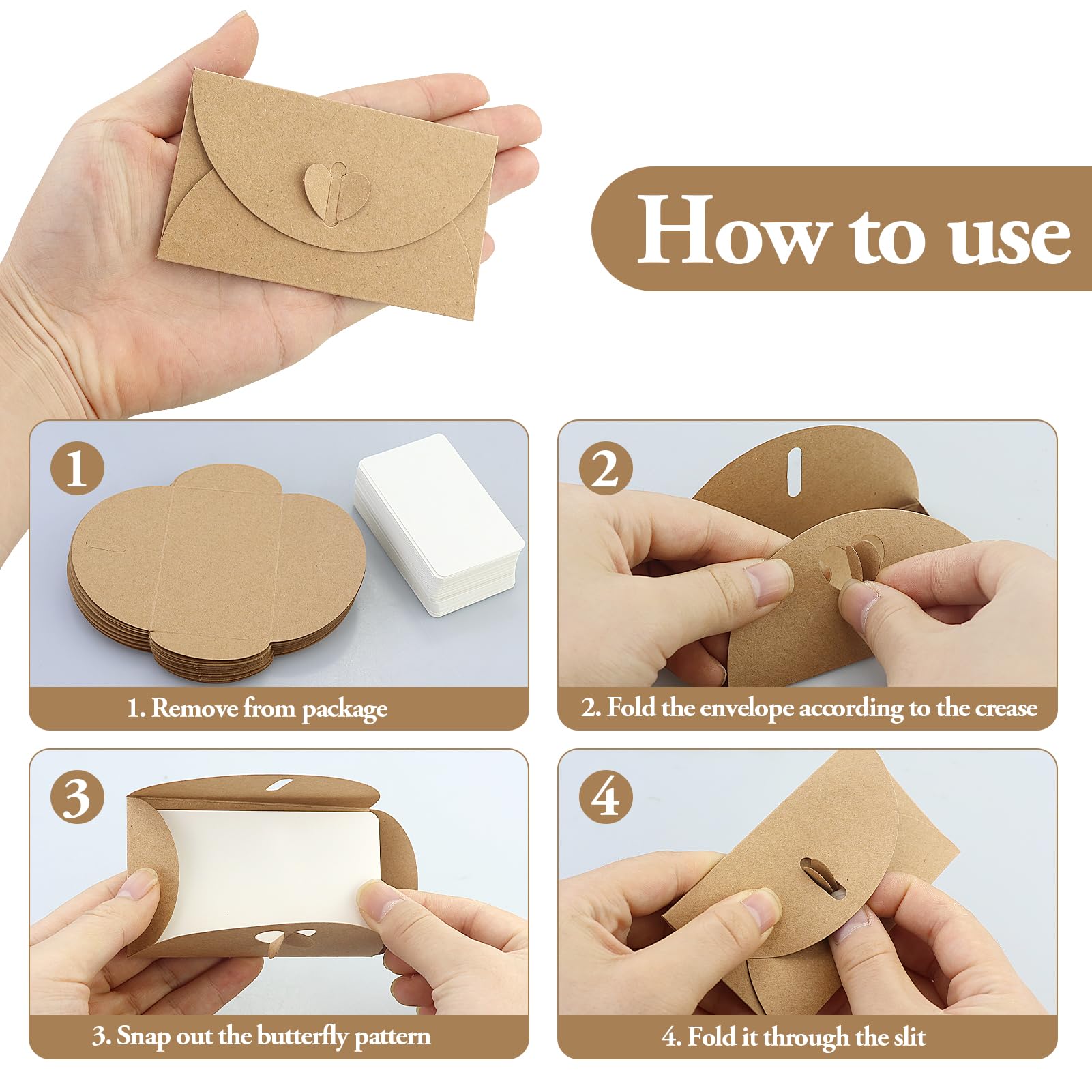 How to use

1

1. Remove from package

2

2. Fold the envelope according to the crease

3

3. Snap out the butterfly pattern

4

4. Fold it through the slit