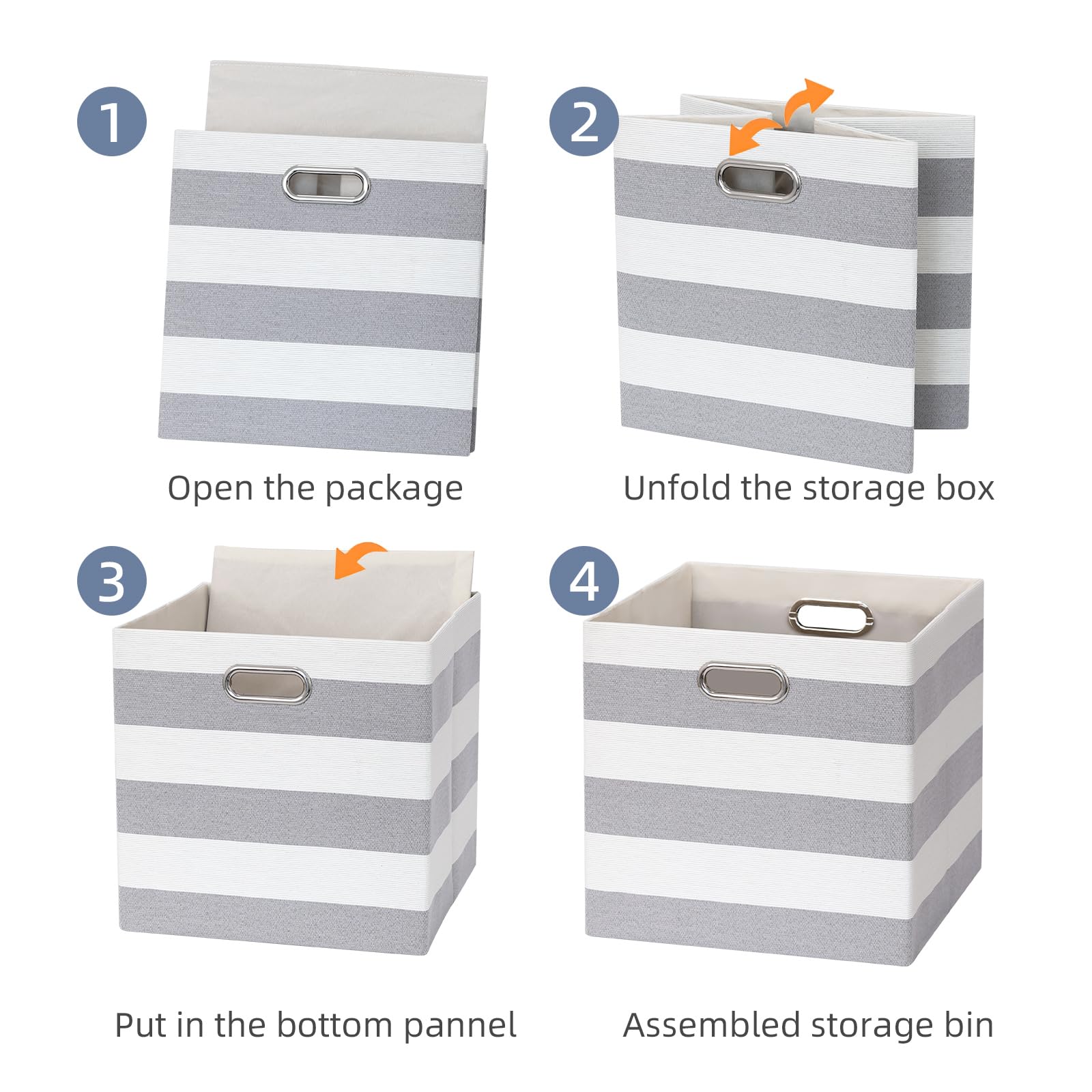 1

Open the package

2

Unfold the storage box

3

Put in the bottom pannel

4

Assembled storage bin