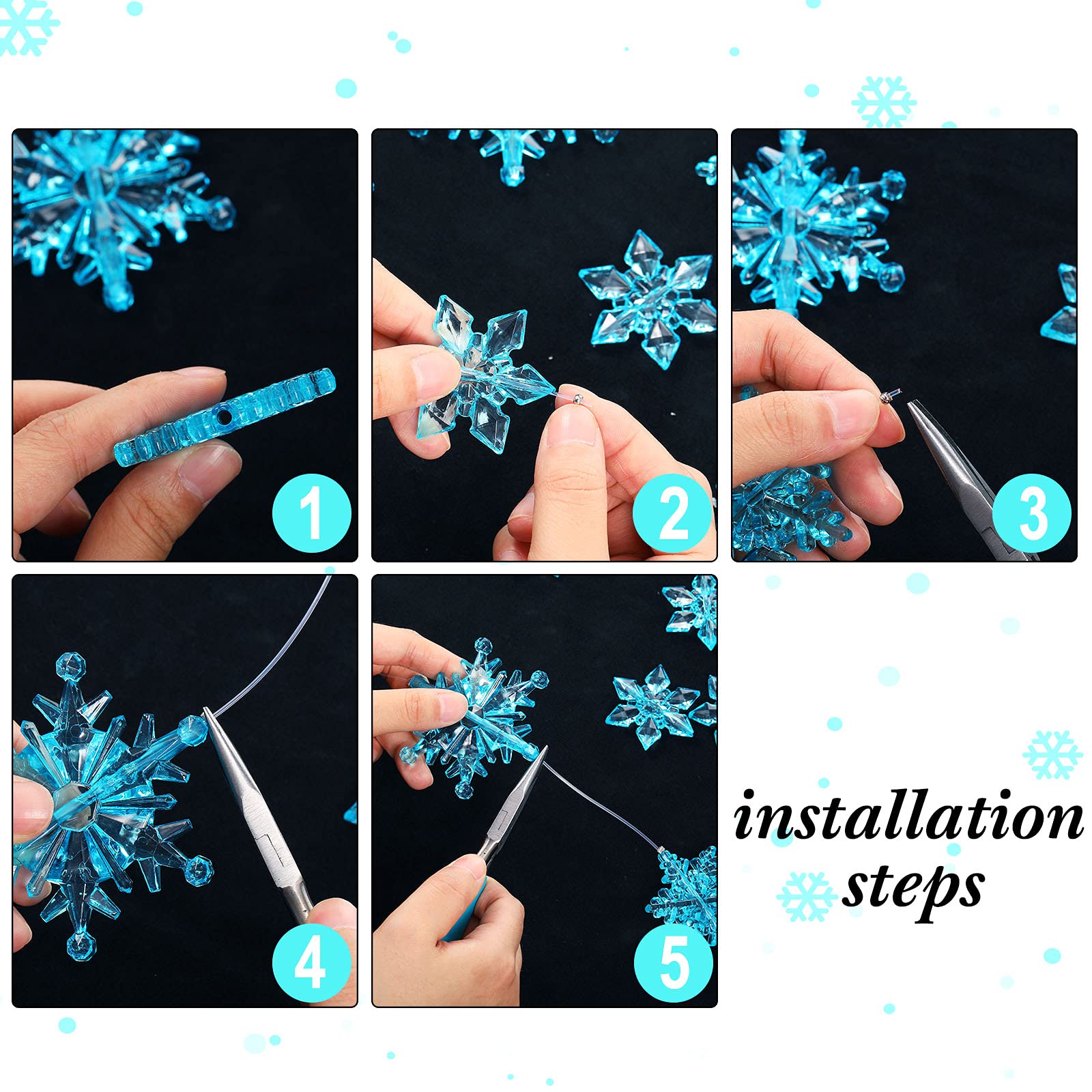 1

2

3

4

5

installation steps