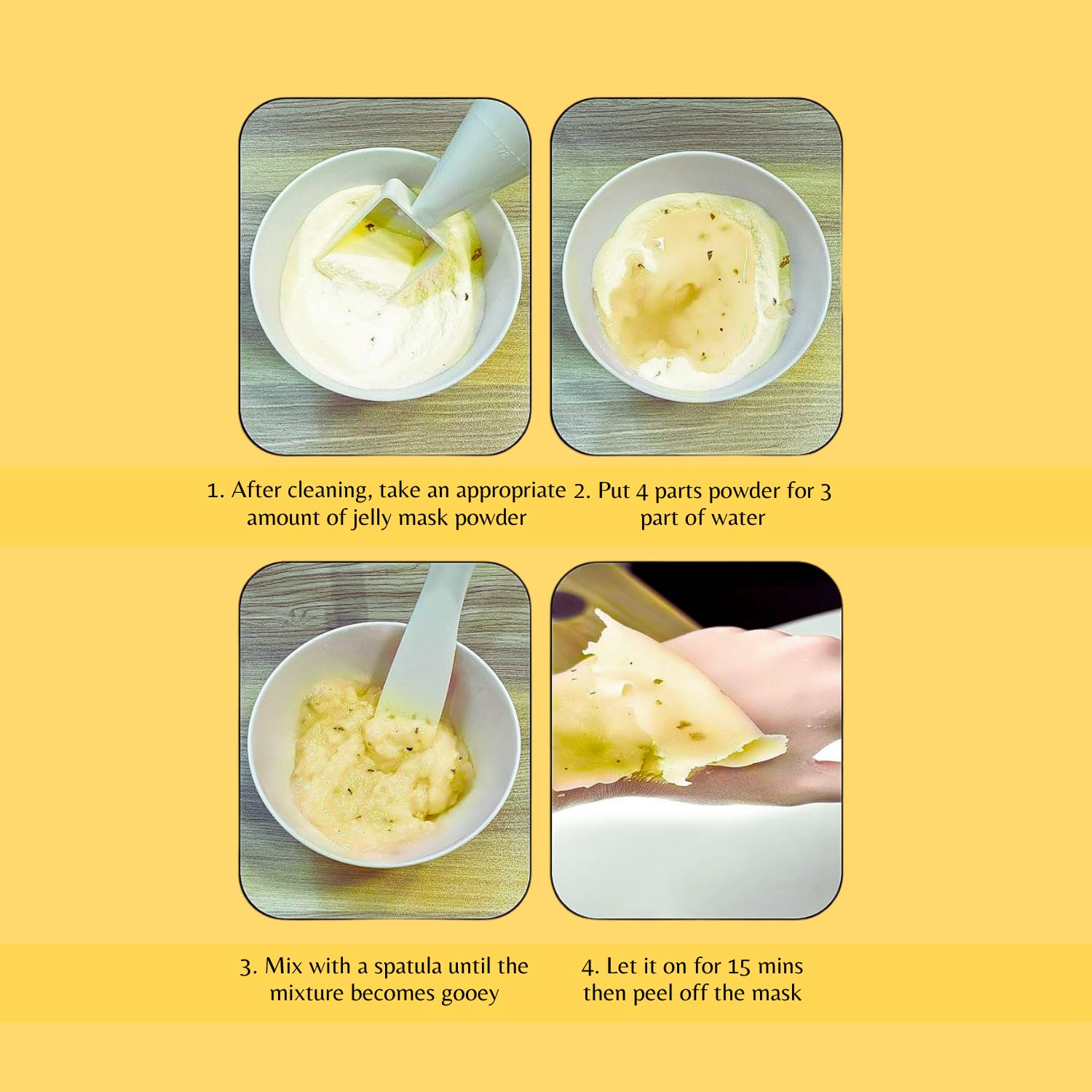 1. After cleaning, take an appropriate amount of jelly mask powder

2. Put 4 parts powder for 3 part of water

3. Mix with a spatula until the mixture becomes gooey

4. Let it on for 15 mins then peel off the mask