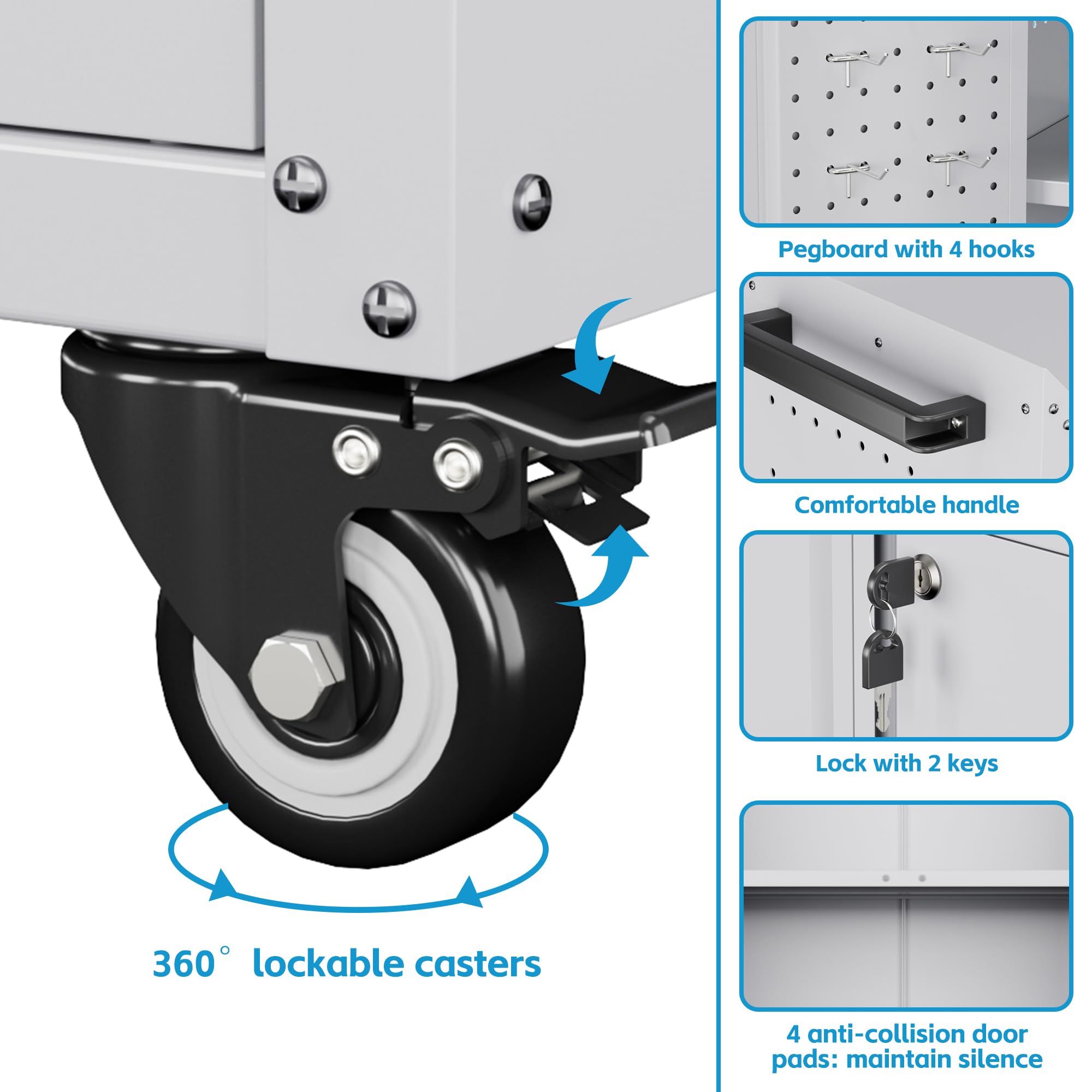 360° lockable casters

Pegboard with 4 hooks

Comfortable handle

Lock with 2 keys

4 anti-collision door pads: maintain silence