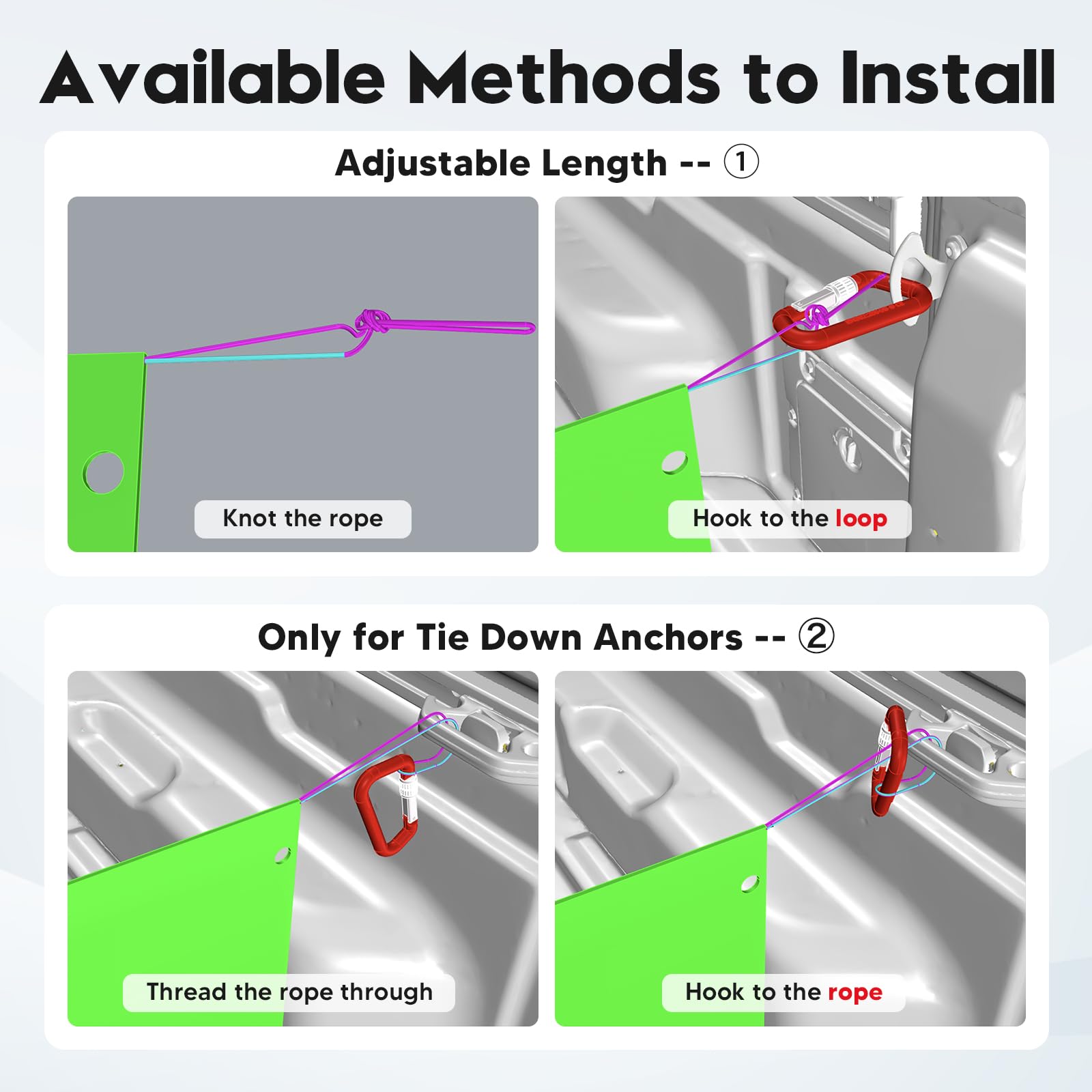 Available Methods to Install

Adjustable Length -- ①

Knot the rope

Hook to the loop

Only for Tie Down Anchors -- ②

Thread the rope through

Hook to the rope