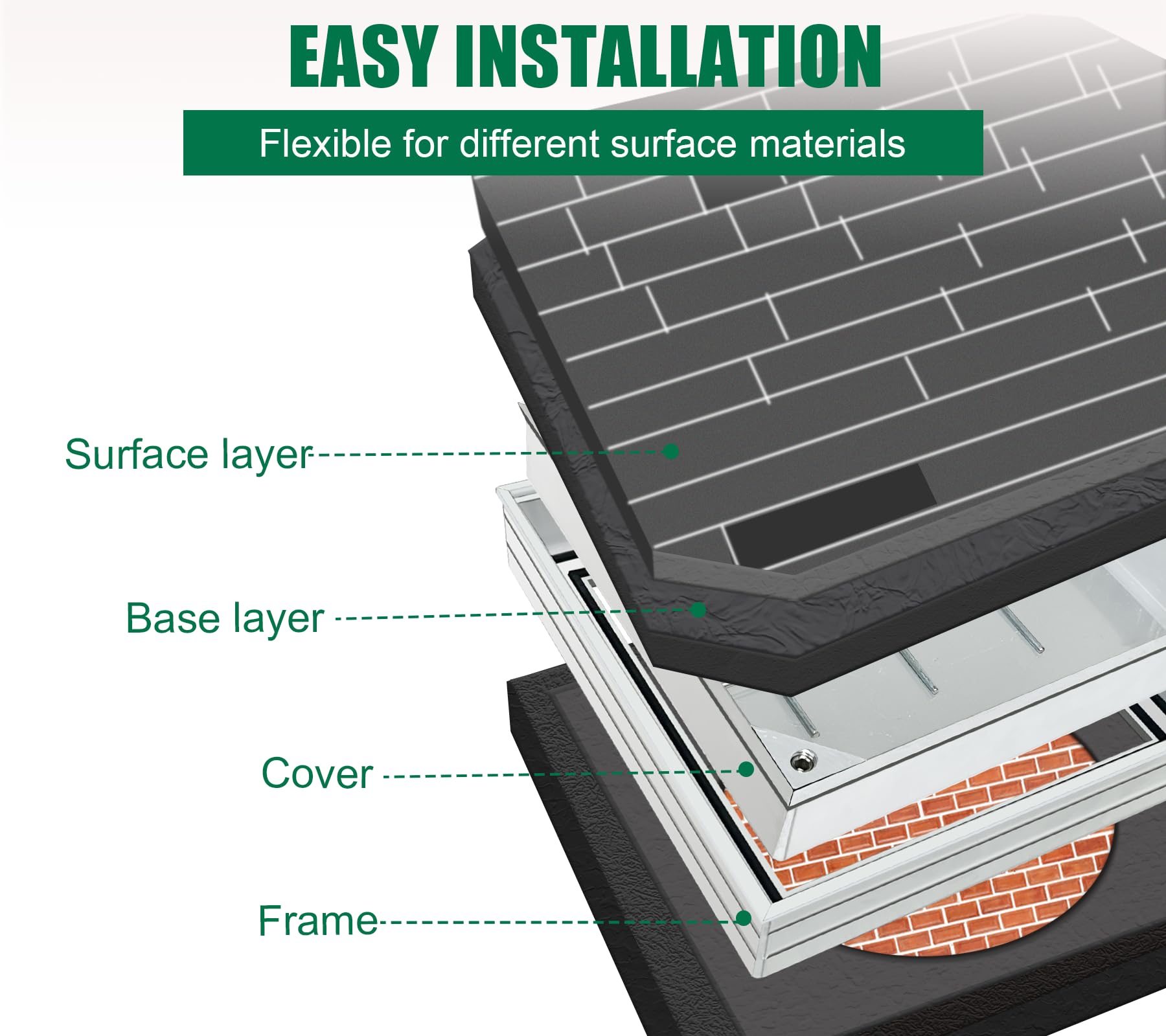 EASY INSTALLATION

Flexible for different surface materials

Surface layer

Base layer

Cover

Frame