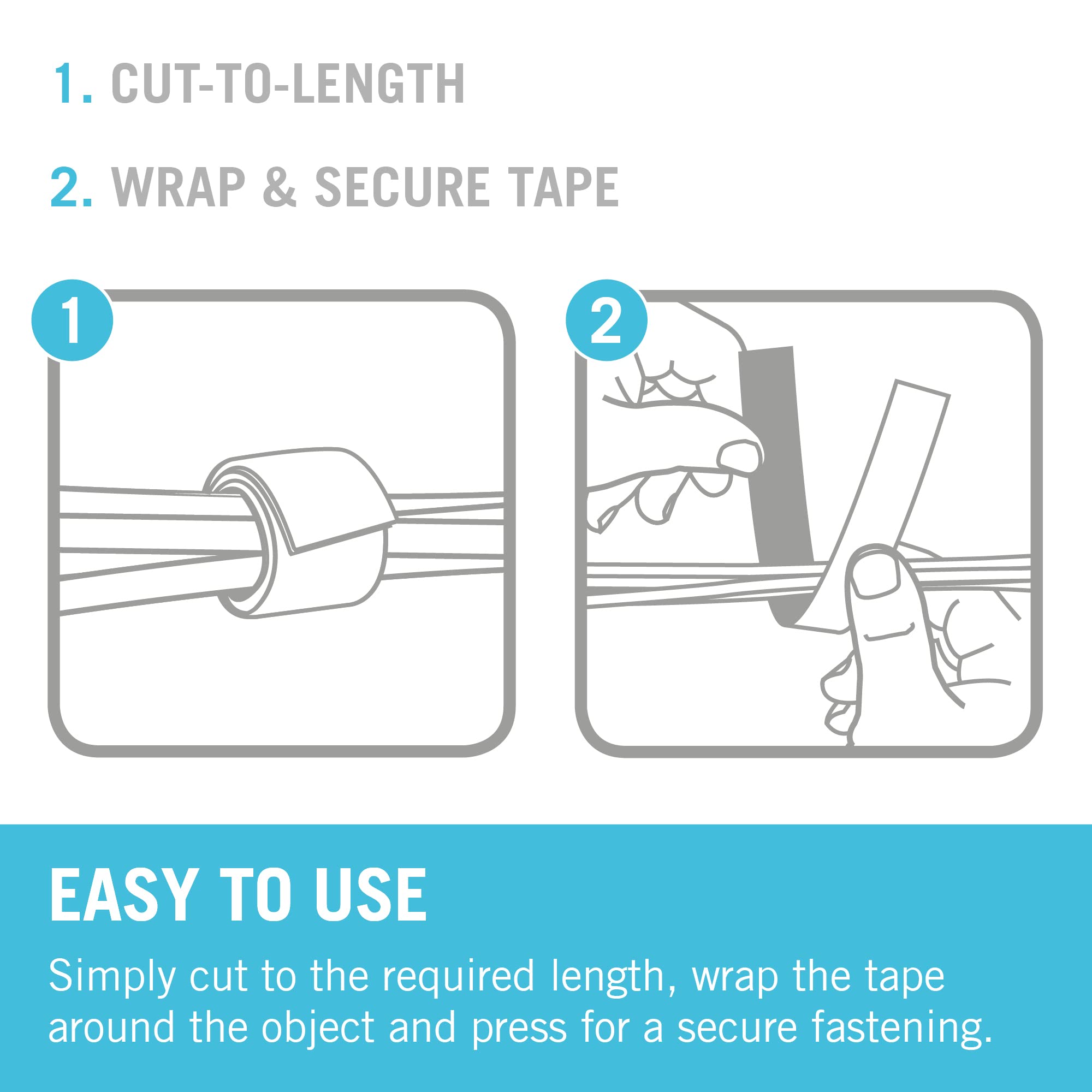 1. CUT-TO-LENGTH

2. WRAP & SECURE TAPE

1

2

EASY TO USE

Simply cut to the required length, wrap the tape around the object and press for a secure fastening.