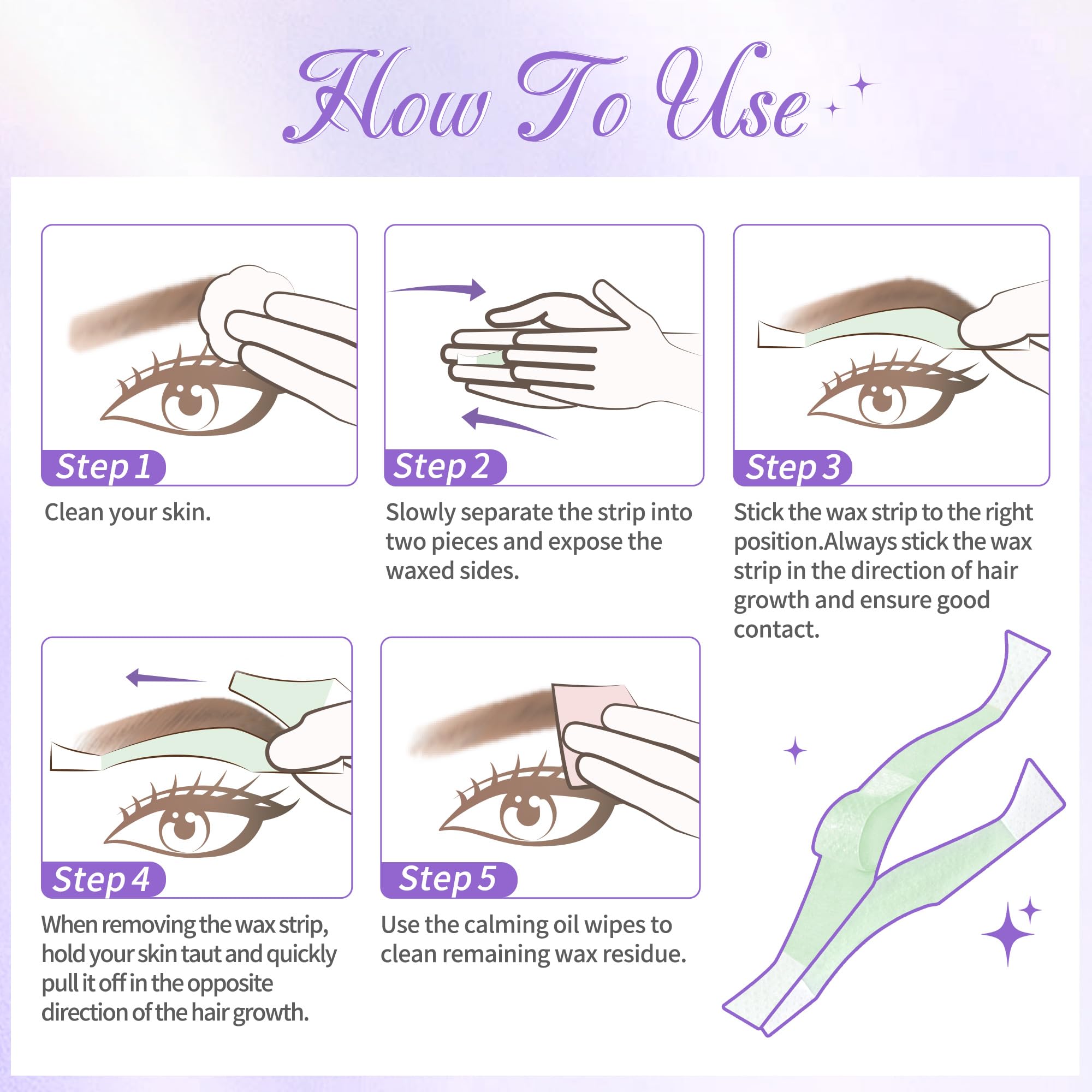 How To Use

Step 1

Clean your skin.

Step 2

Slowly separate the strip into two pieces and expose the waxed sides.

Step 3

Stick the wax strip to the right position.Always stick the wax strip in the direction of hair growth and ensure good contact.

Step 4

When removing the wax strip, hold your skin taut and quickly pull it off in the opposite direction of the hair growth.

Step 5

Use the calming oil wipes to clean remaining wax residue.