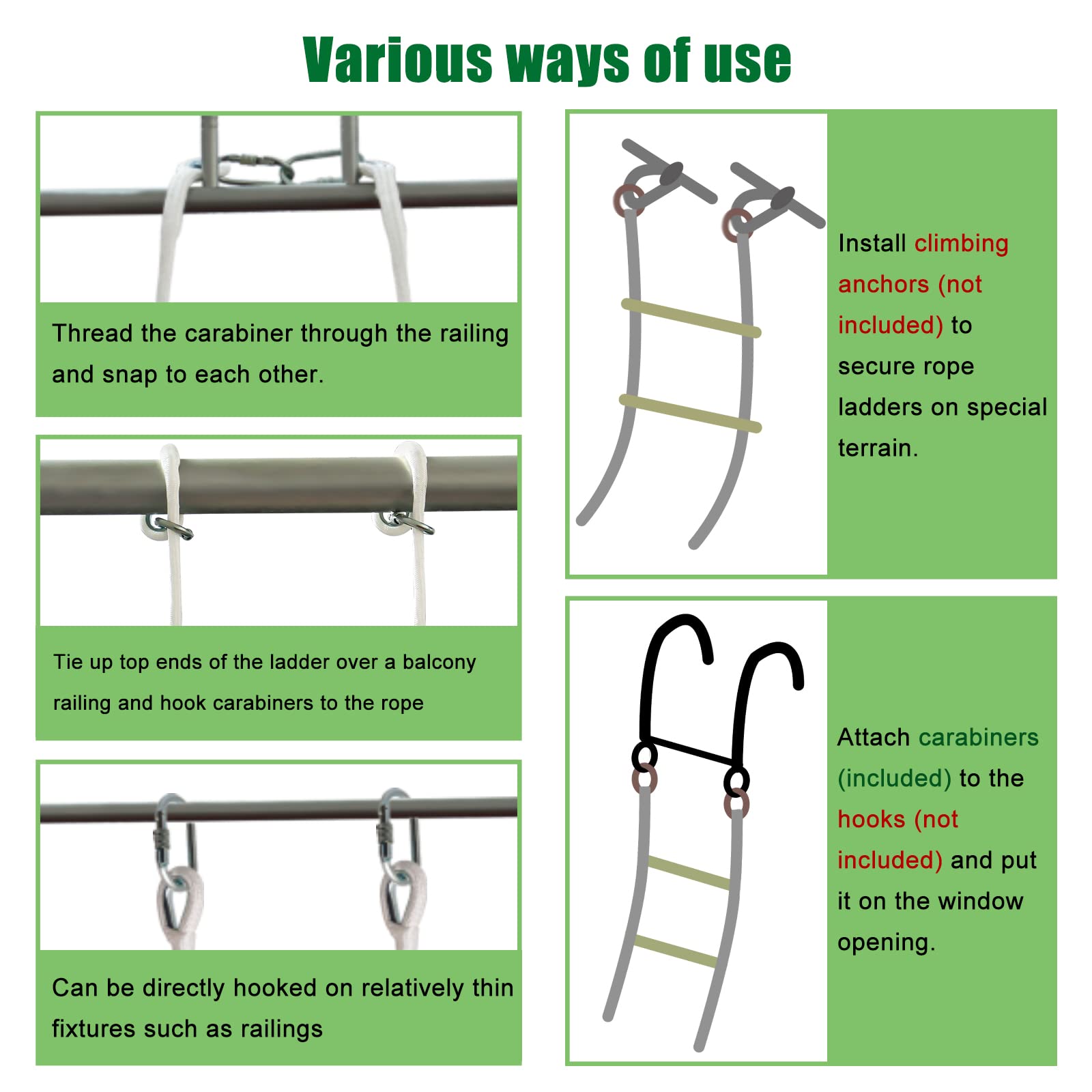 Various ways of use

Thread the carabiner through the railing and snap to each other.

Tie up top ends of the ladder over a balcony railing and hook carabiners to the rope

Can be directly hooked on relatively thin fixtures such as railings

Install climbing anchors (not included) to secure rope ladders on special terrain.

Attach carabiners (included) to the hooks (not included) and put it on the window opening.