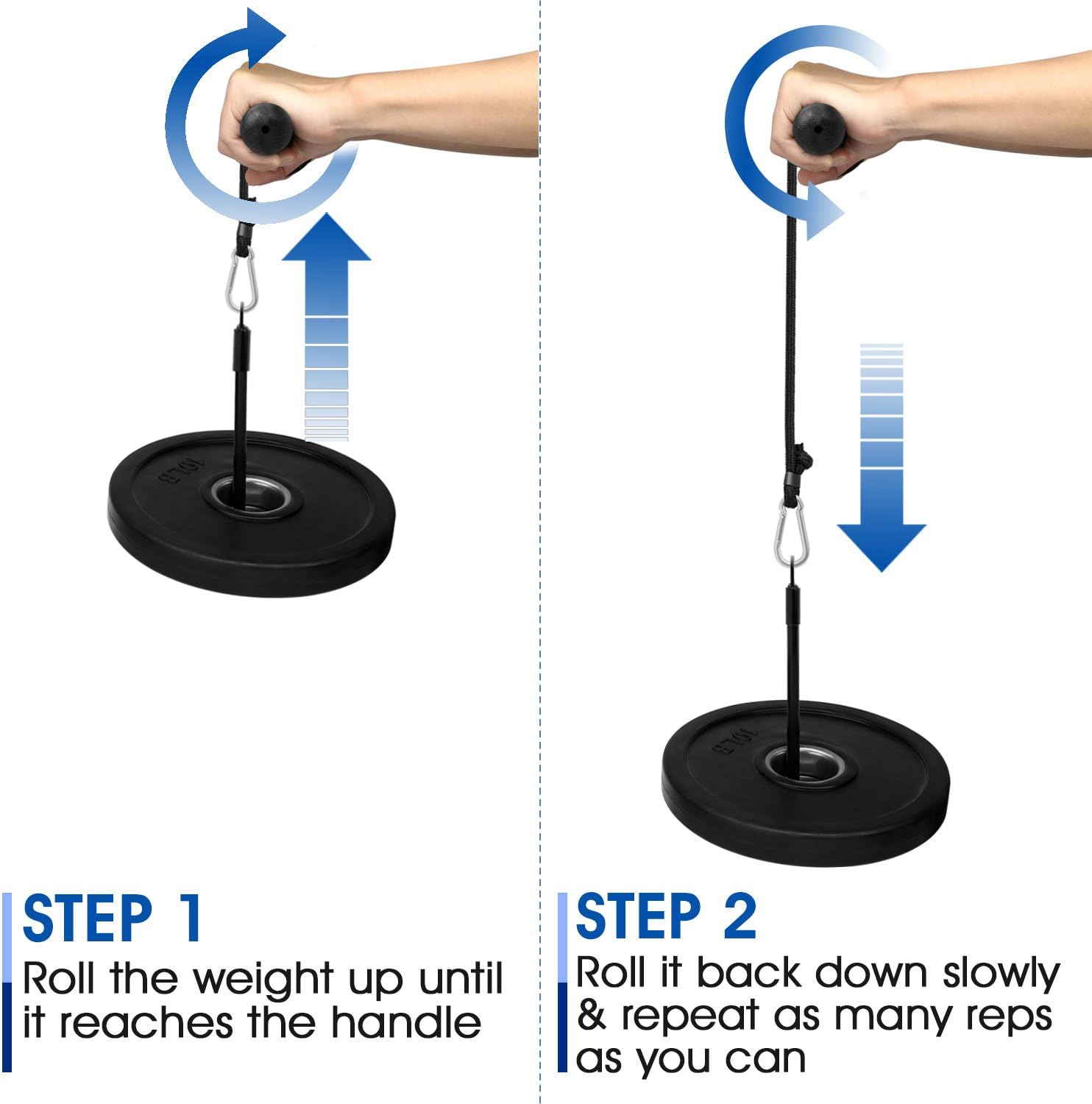 10LB

STEP 1
Roll the weight up until it reaches the handle

10LB

STEP 2
Roll it back down slowly & repeat as many reps as you can