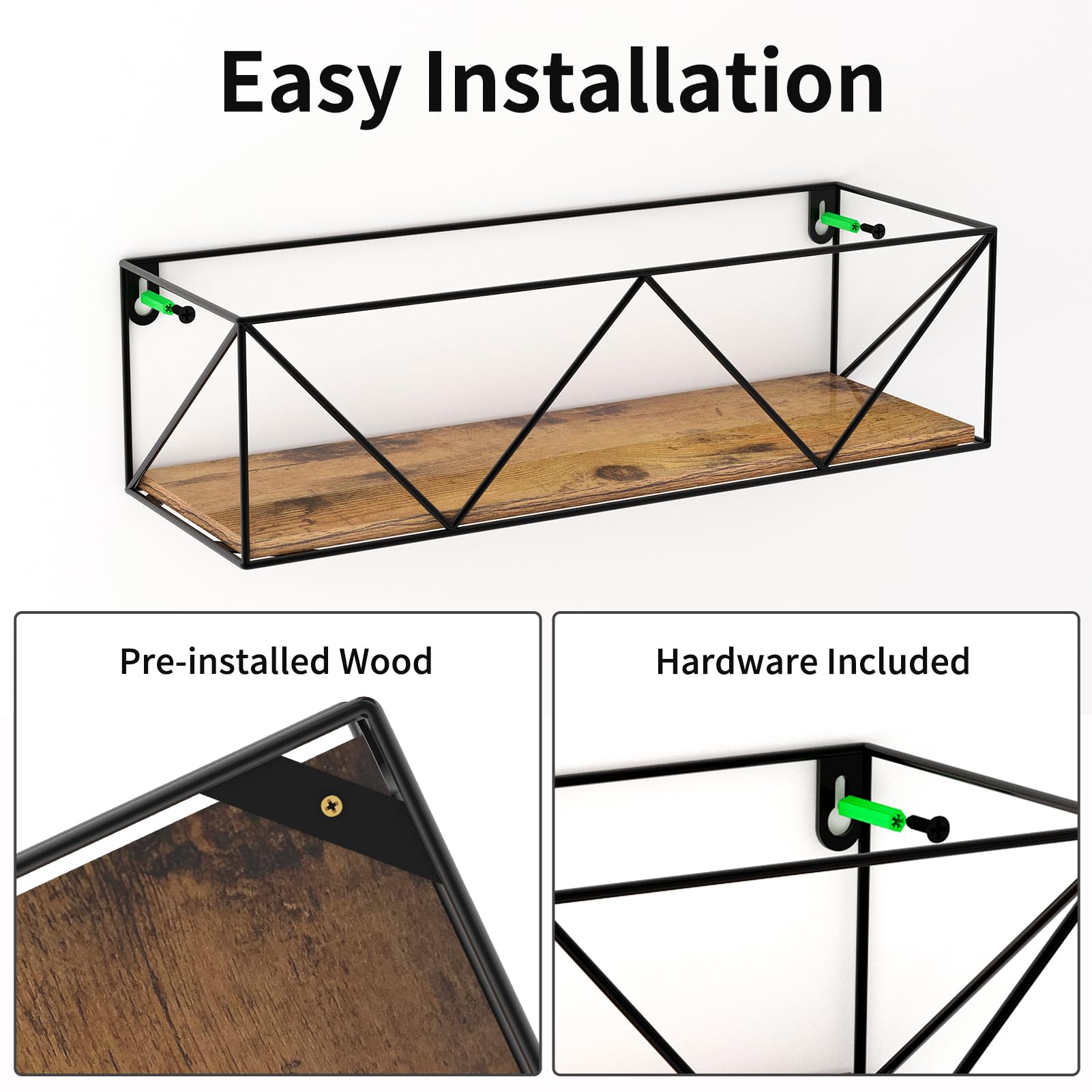 Easy Installation

Pre-installed Wood

Hardware Included