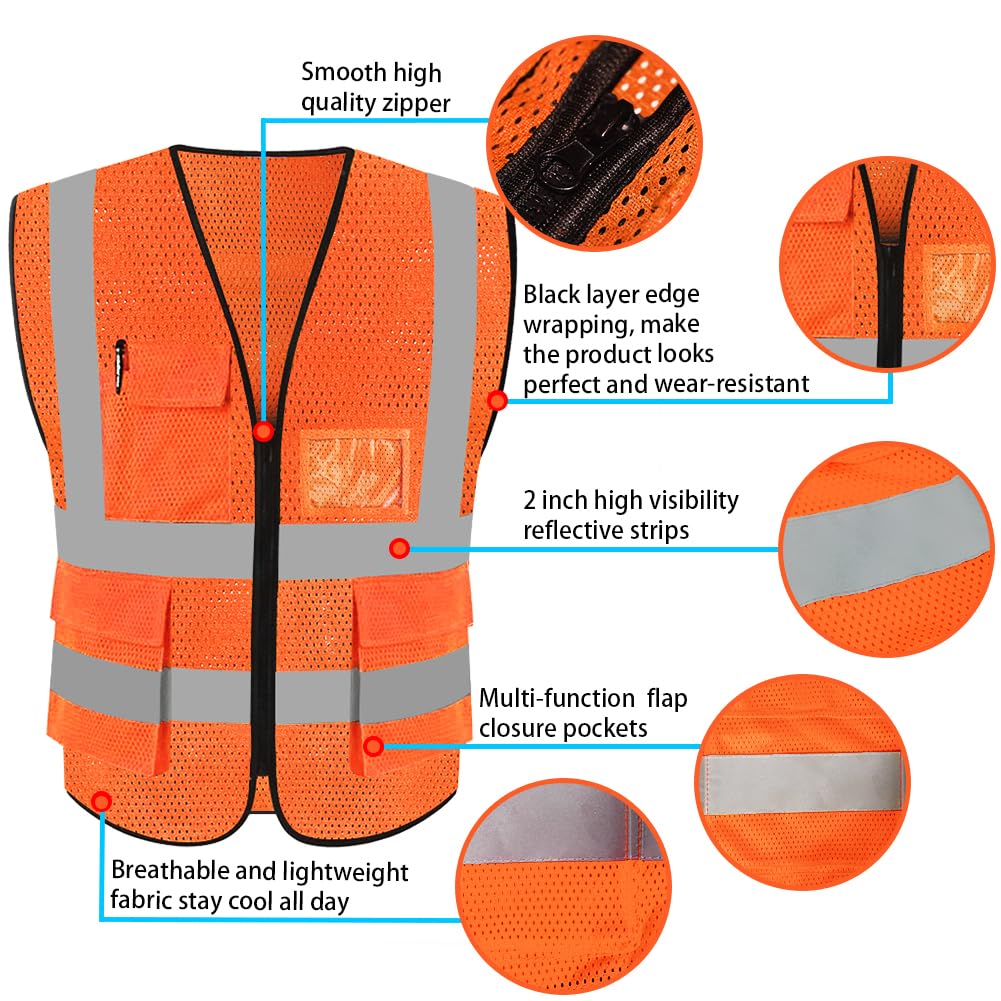 Smooth high quality zipper

Black layer edge wrapping, make the product looks perfect and wear-resistant

2 inch high visibility reflective strips

Multi-function flap closure pockets

Breathable and lightweight fabric stay cool all day