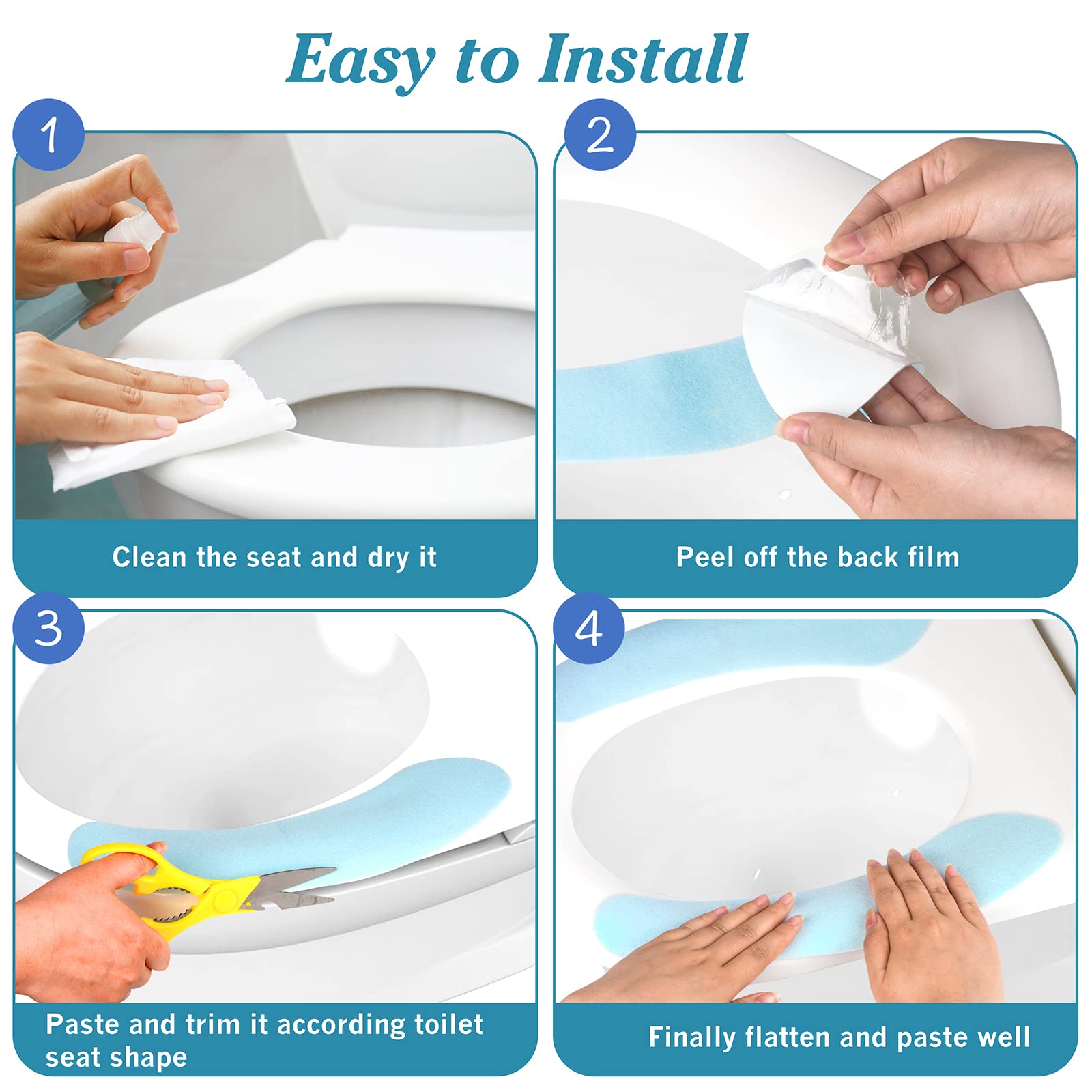 Easy to Install

1

Clean the seat and dry it

2

Peel off the back film

3

Paste and trim it according toilet seat shape

4

Finally flatten and paste well