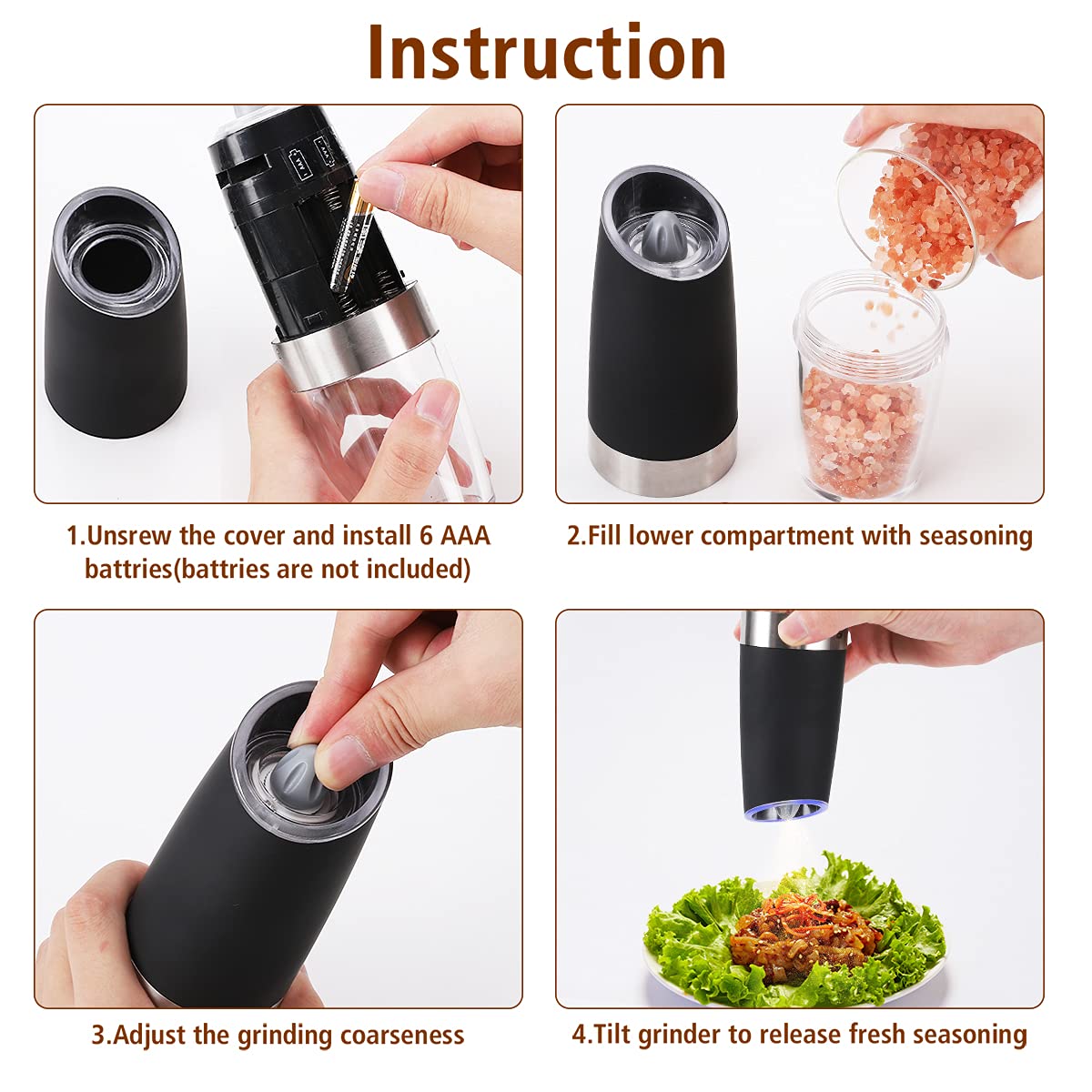 Instruction

1.Unsrew the cover and install 6 AAA battries(battries are not included)

2.Fill lower compartment with seasoning

3.Adjust the grinding coarseness

4.Tilt grinder to release fresh seasoning