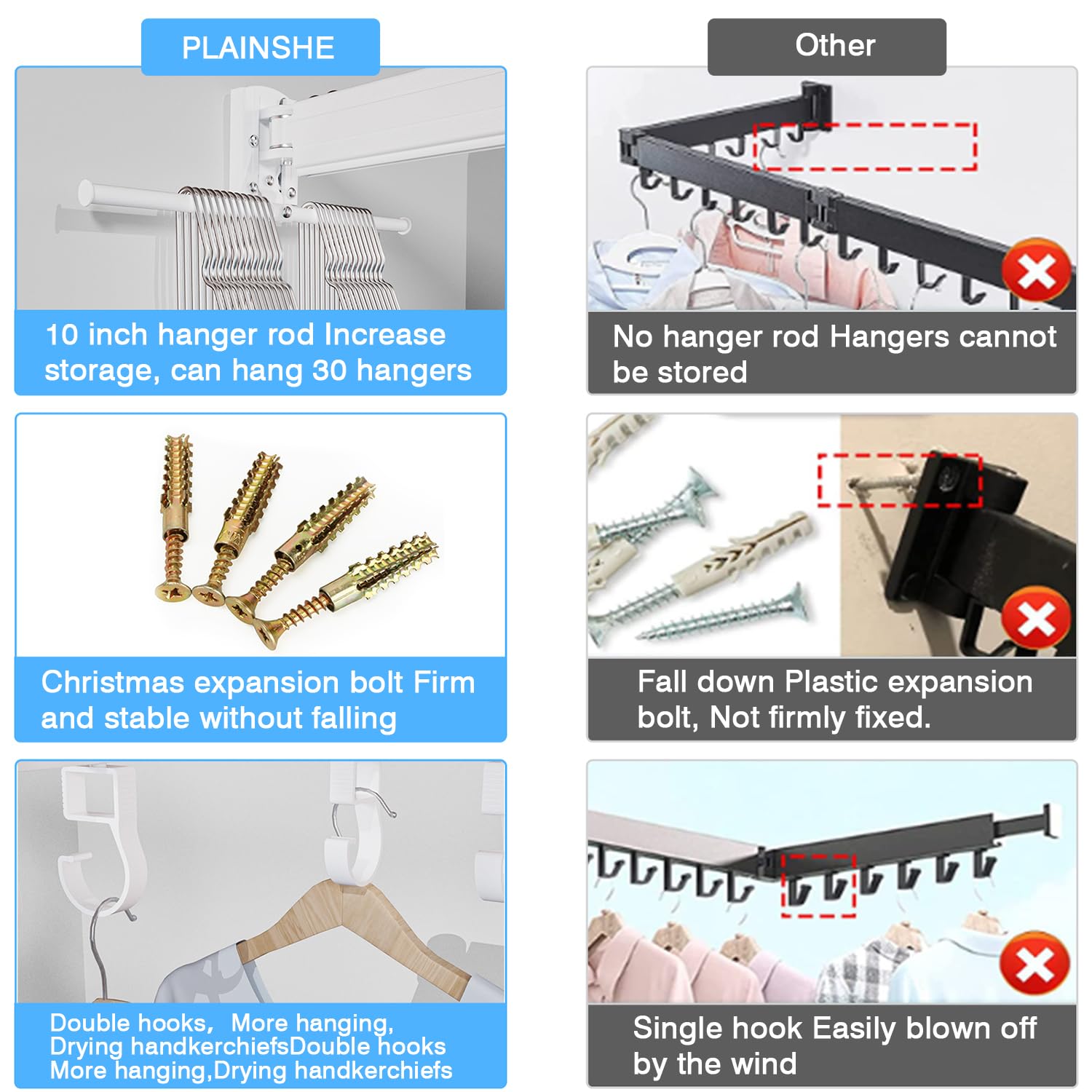 PLAINSHE

10 inch hanger rod Increase storage, can hang 30 hangers

Christmas expansion bolt Firm and stable without falling

Double hooks, More hanging, Drying handkerchiefsDouble hooks More hanging,Drying handkerchiefs

Other

No hanger rod Hangers cannot be stored

Fall down Plastic expansion bolt, Not firmly fixed.

Single hook Easily blown off by the wind