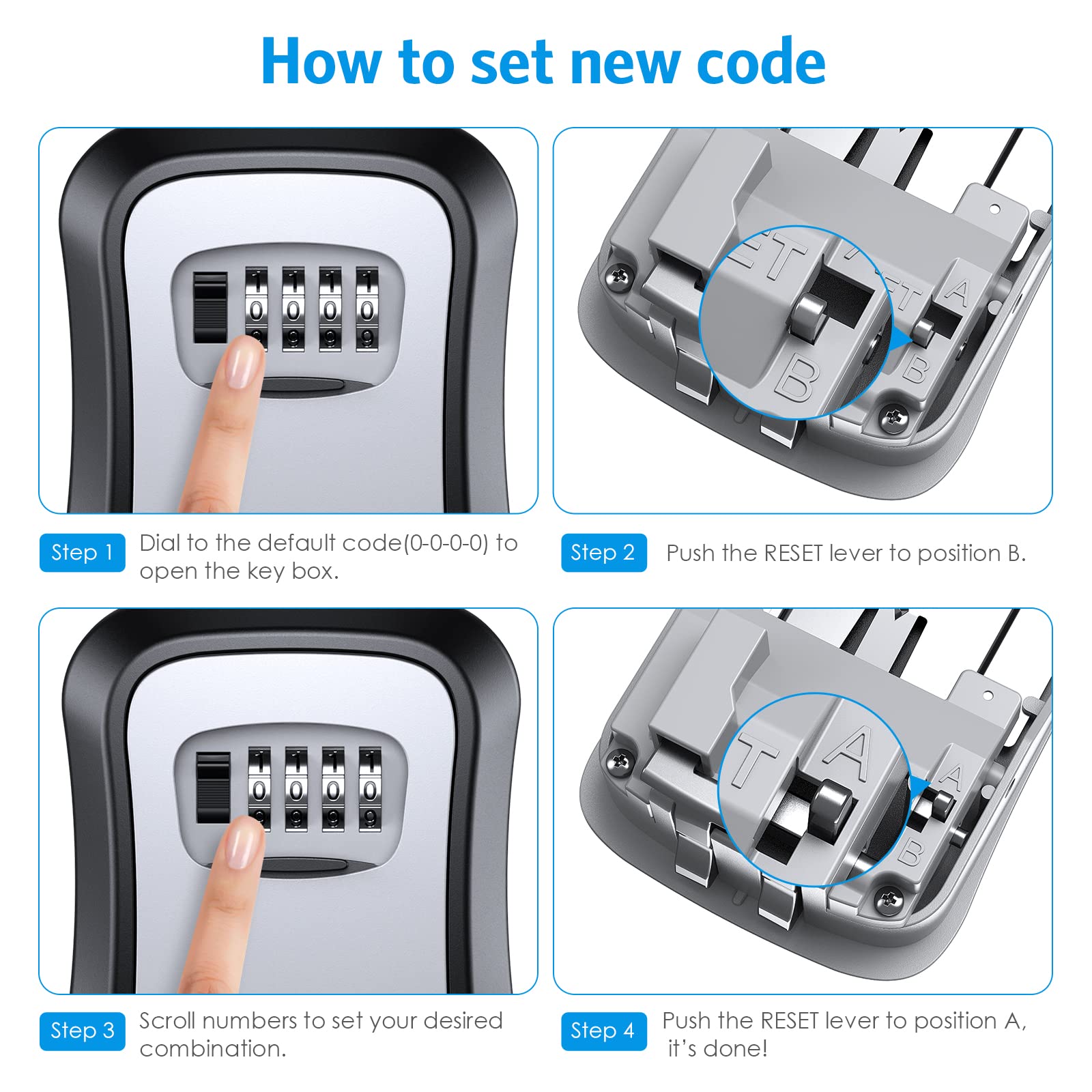 How to set new code

Step 1 Dial to the default code(0-0-0-0) to open the key box.

Step 2 Push the RESET lever to position B.

Step 3 Scroll numbers to set your desired combination.

Step 4 Push the RESET lever to position A, it's done!