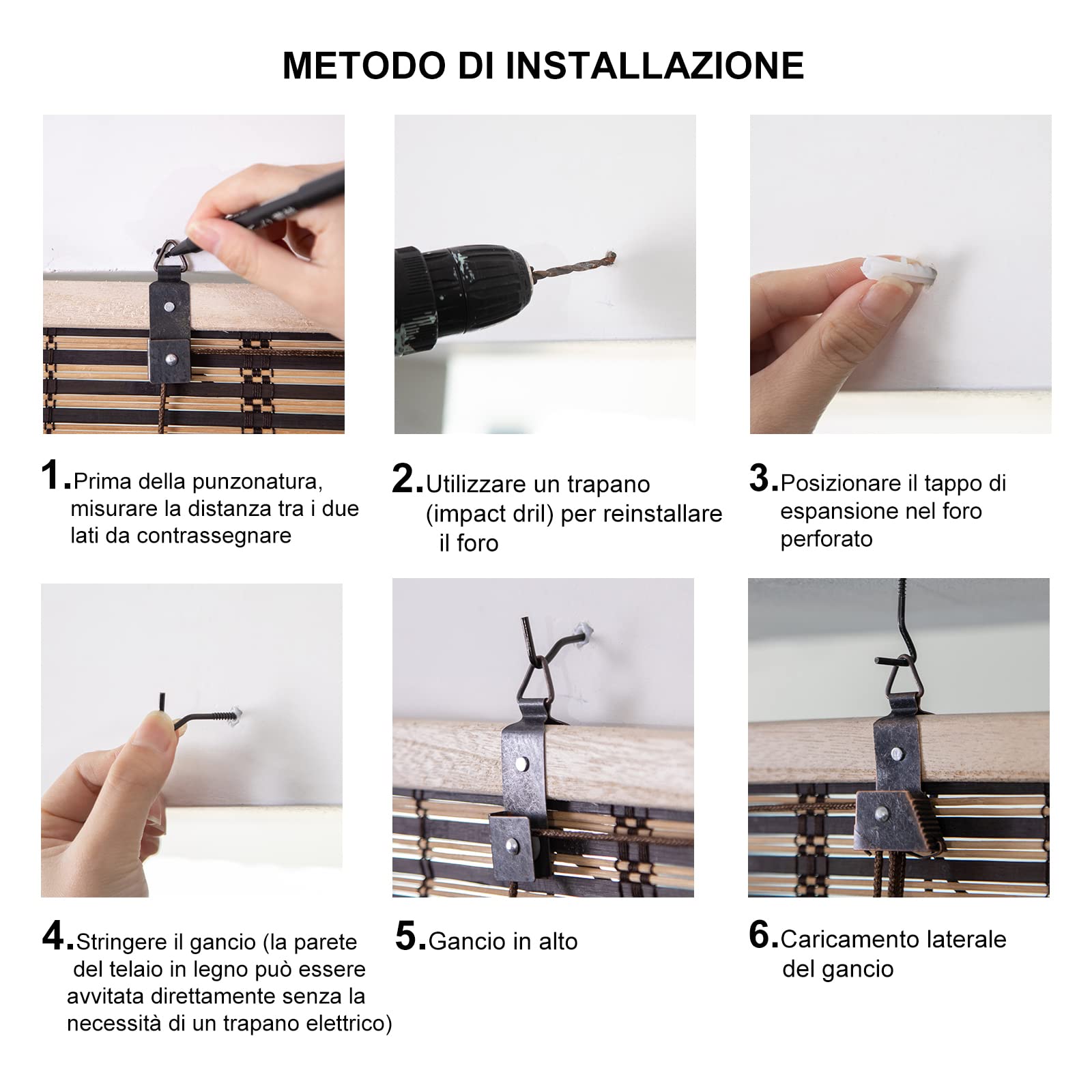 METODO DI INSTALLAZIONE

1. Prima della punzonatura, misurare la distanza tra i due lati da contrassegnare

2. Utilizzare un trapano (impact dril) per reinstallare il foro

3. Posizionare il tappo di espansione nel foro perforato

4. Stringere il gancio (la parete del telaio in legno può essere avvitata direttamente senza la necessità di un trapano elettrico)

5. Gancio in alto

6. Caricamento laterale del gancio